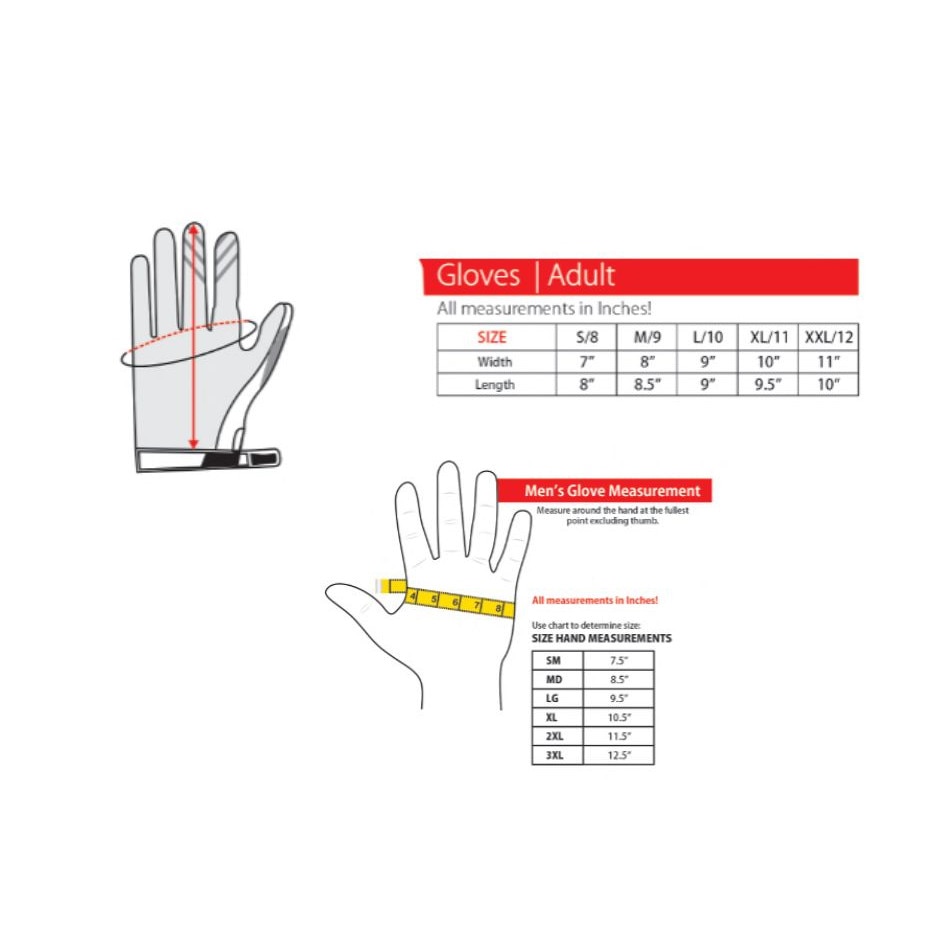 Gloves | Adult

All measurements in Inches!

| SIZE | S/8 | M/9 | L/10 | XL/11 | XXL/12 |
|---|---|---|---|---|---|
| Width | 7" | 8" | 9" | 10" | 11" |
| Length | 8" | 8.5" | 9" | 9.5" | 10" |

Men's Glove Measurement

Measure around the hand at the fullest point excluding thumb.

4 5 6 7 8

All measurements in Inches!

Use chart to determine size:
SIZE HAND MEASUREMENTS

| SM | 7.5" |
|---|---|
| MD | 8.5" |
| LG | 9.5" |
| XL | 10.5" |
| 2XL | 11.5" |
| 3XL | 12.5" |