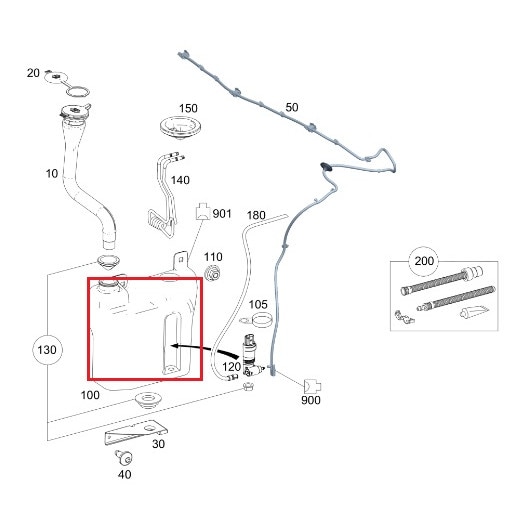 20
150
50
10
140
901
180
110
200
105
130
120
100
900
30
40