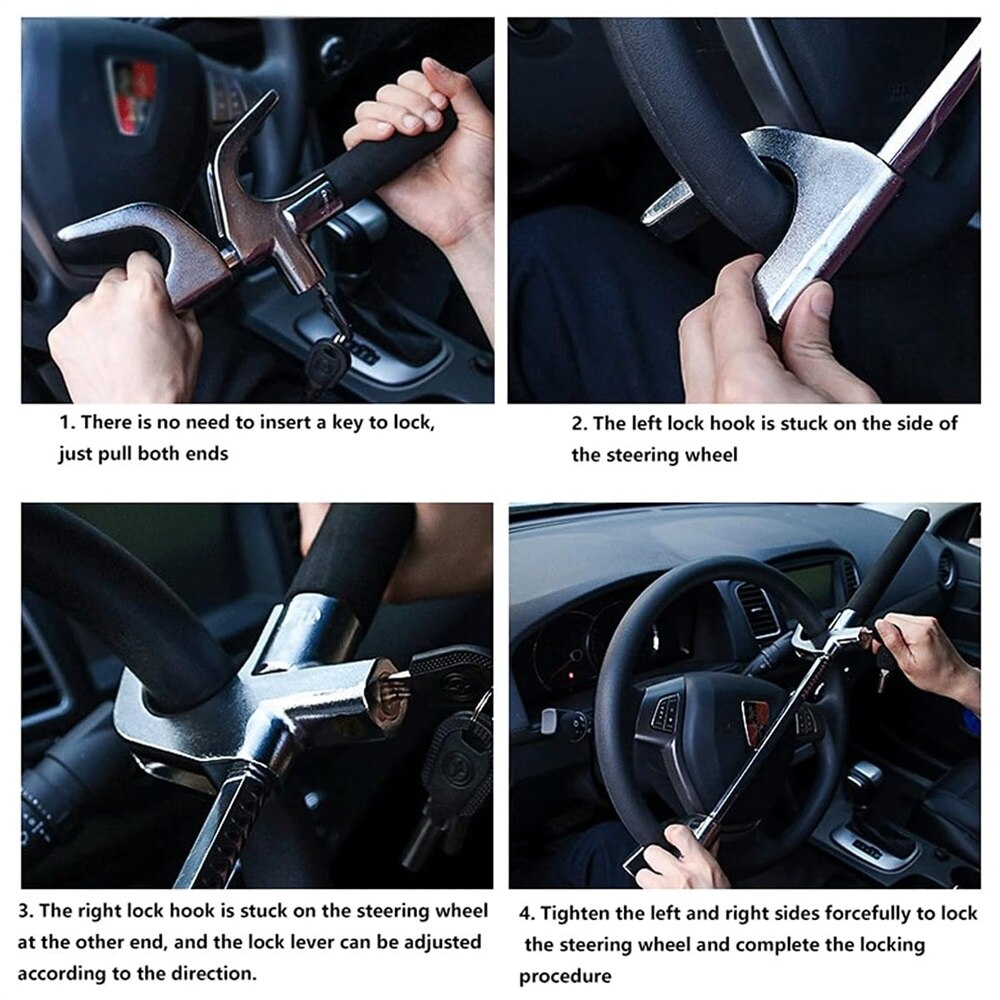 1. There is no need to insert a key to lock, just pull both ends

2. The left lock hook is stuck on the side of the steering wheel

3. The right lock hook is stuck on the steering wheel at the other end, and the lock lever can be adjusted according to the direction.

4. Tighten the left and right sides forcefully to lock the steering wheel and complete the locking procedure