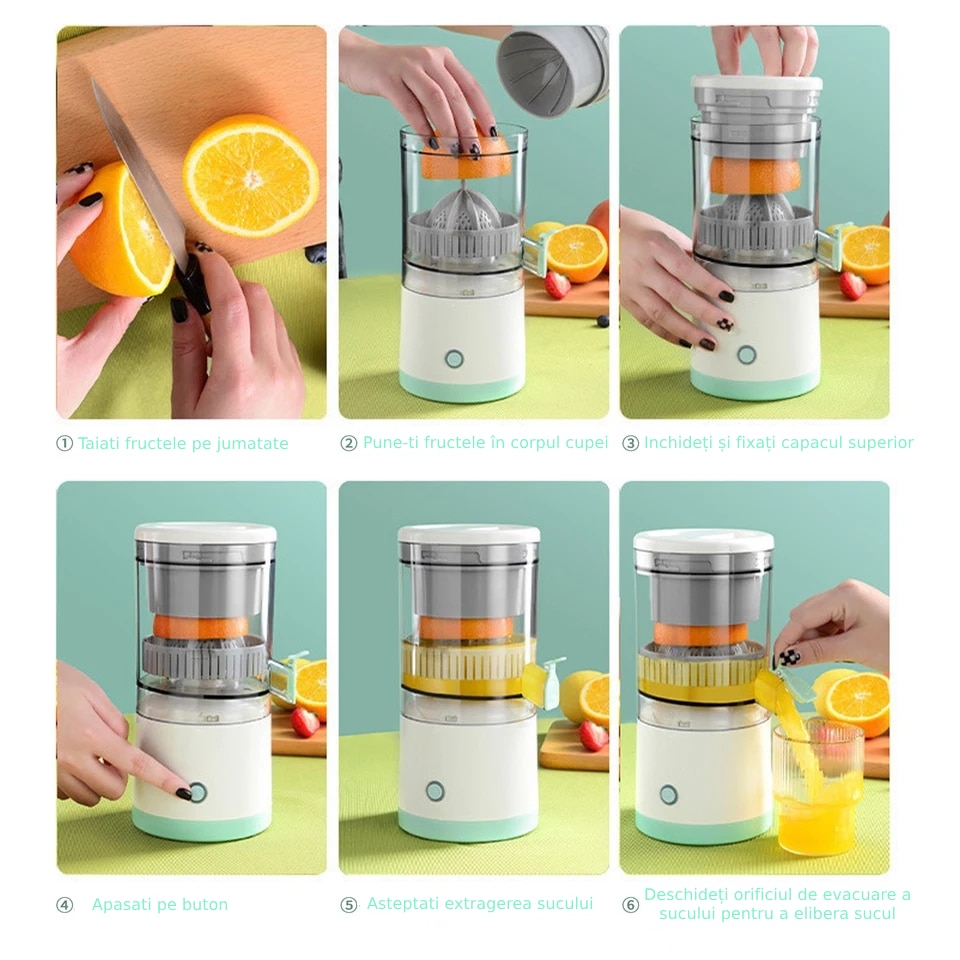 ① Taiati fructele pe jumatate

② Pune-ti fructele în corpul cupei

③ Inchideți și fixați capacul superior

④ Apasati pe buton

⑤ Asteptati extragerea sucului

⑥ Deschideți orificiul de evacuare a sucului pentru a elibera sucul