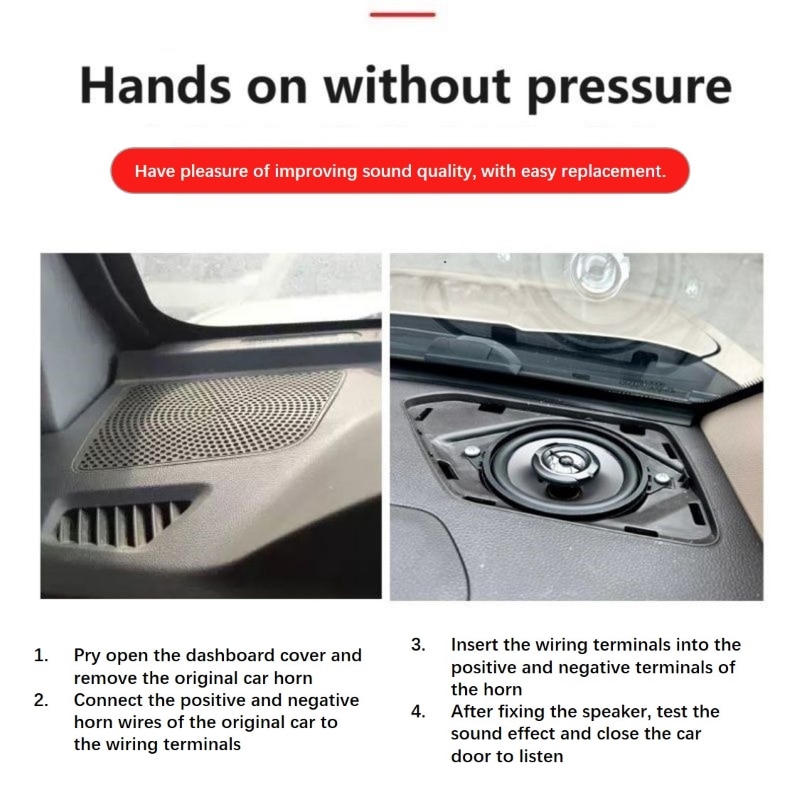 Hands on without pressure

Have pleasure of improving sound quality, with easy replacement.

1. Pry open the dashboard cover and remove the original car horn
2. Connect the positive and negative horn wires of the original car to the wiring terminals

3. Insert the wiring terminals into the positive and negative terminals of the horn
4. After fixing the speaker, test the sound effect and close the car door to listen