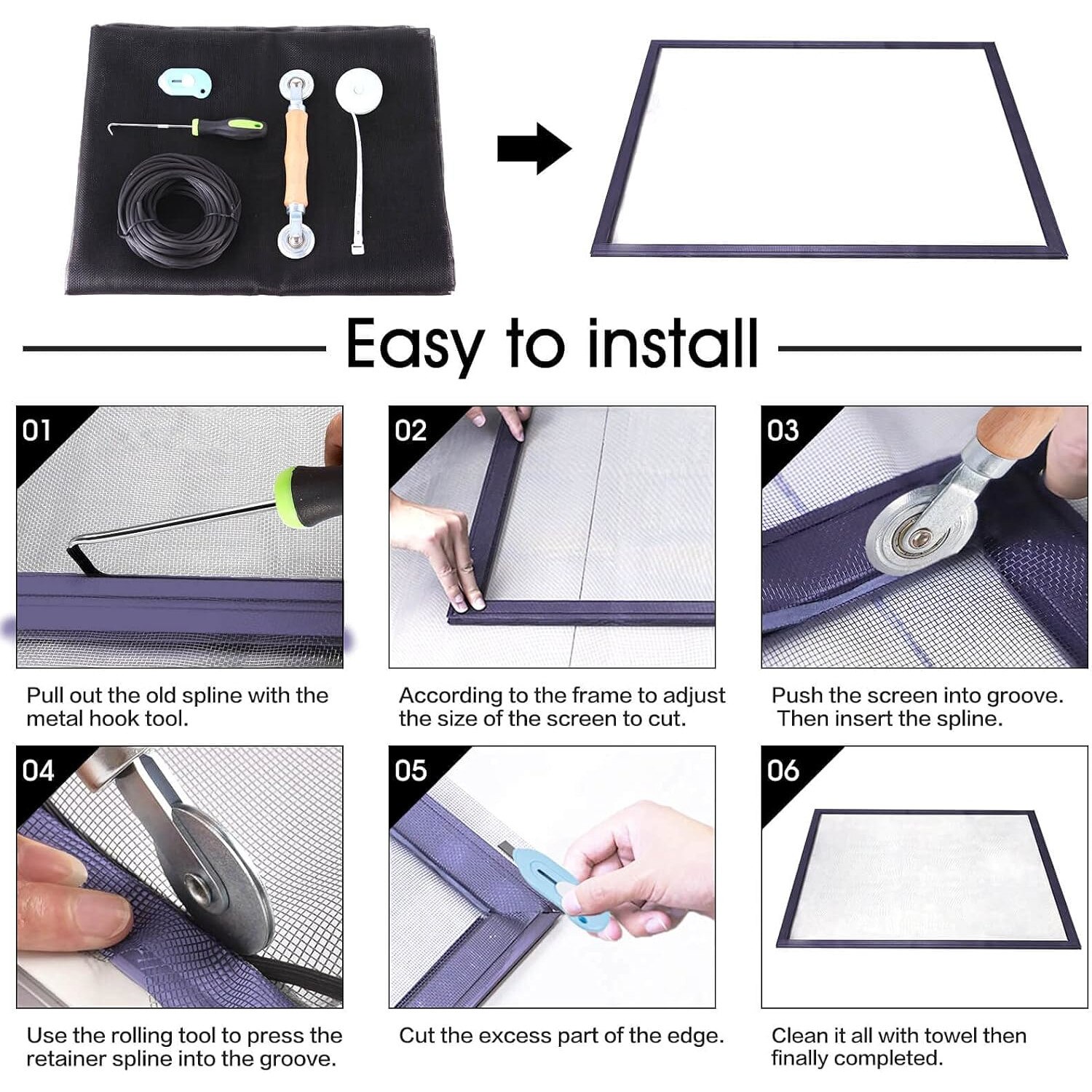 Easy to install

01

Pull out the old spline with the metal hook tool.

02

According to the frame to adjust the size of the screen to cut.

03

Push the screen into groove. Then insert the spline.

04

Use the rolling tool to press the retainer spline into the groove.

05

Cut the excess part of the edge.

06

Clean it all with towel then finally completed.