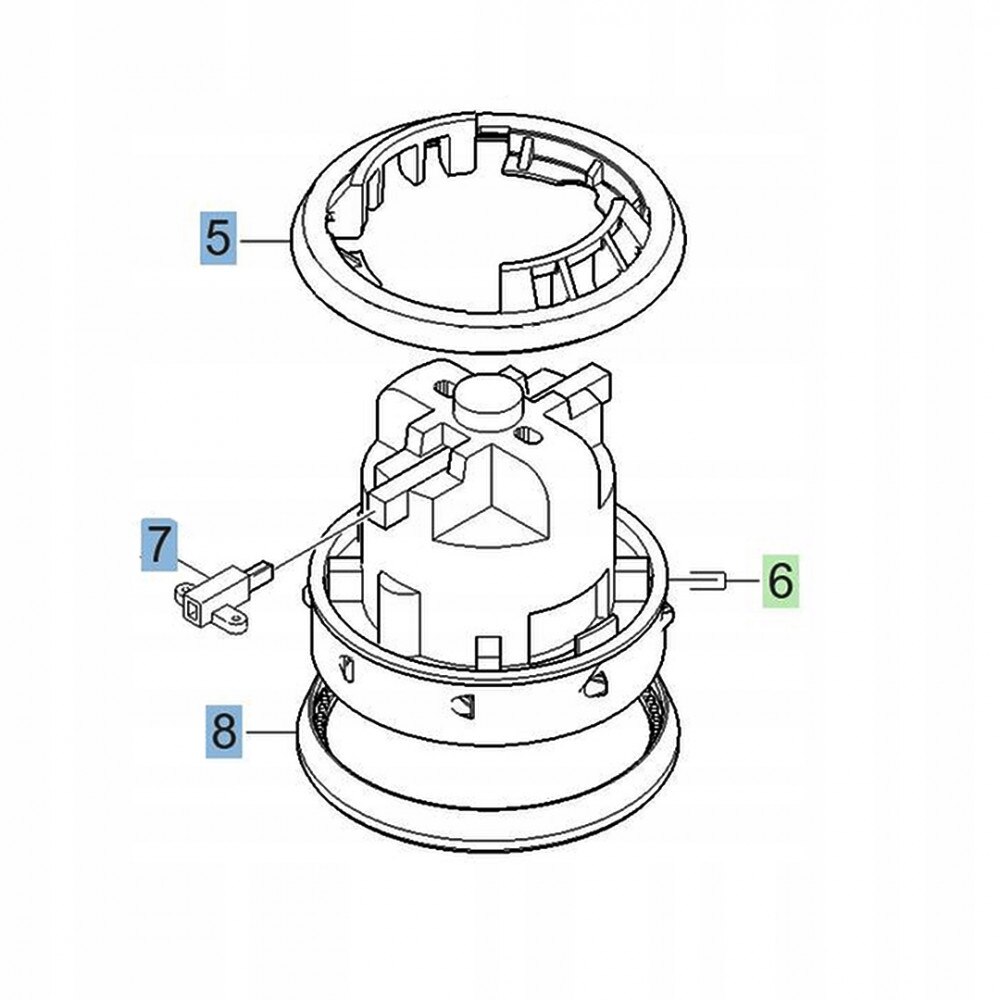 5
7
6
8