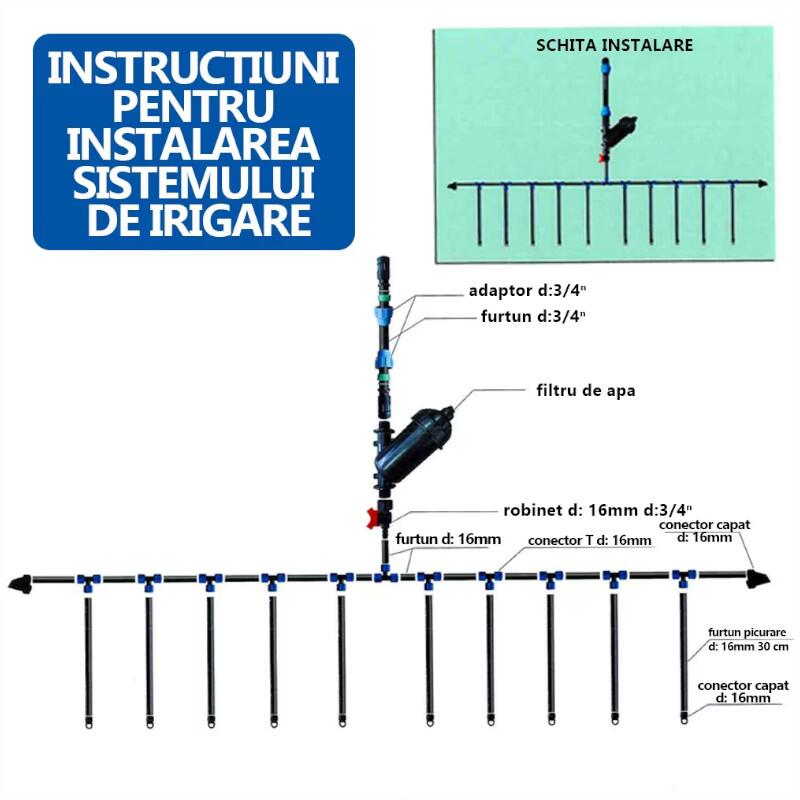 INSTRUCTIUNI PENTRU INSTALAREA SISTEMULUI DE IRIGARE

SCHITA INSTALARE

adaptor d:3/4"

furtun d:3/4"

filtru de apa

robinet d: 16mm d:3/4"

furtun d: 16mm

conector T d: 16mm

conector capat d: 16mm

furtun picurare d: 16mm 30 cm

conector capat d: 16mm