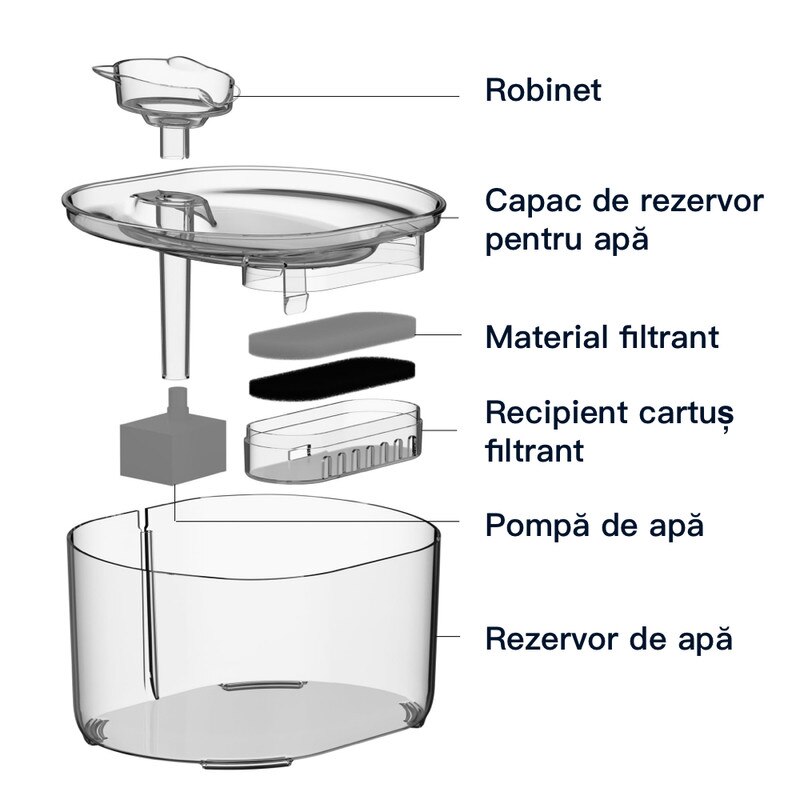 Robinet

Capac de rezervor pentru apă

Material filtrant

Recipient cartuș filtrant

Pompă de apă

Rezervor de apă