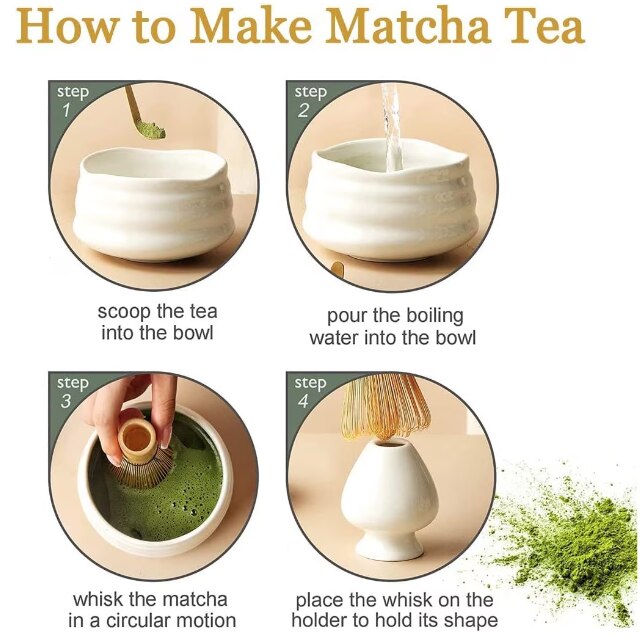 How to Make Matcha Tea

step 1

scoop the tea into the bowl

step 2

pour the boiling water into the bowl

step 3

whisk the matcha in a circular motion

step 4

place the whisk on the holder to hold its shape