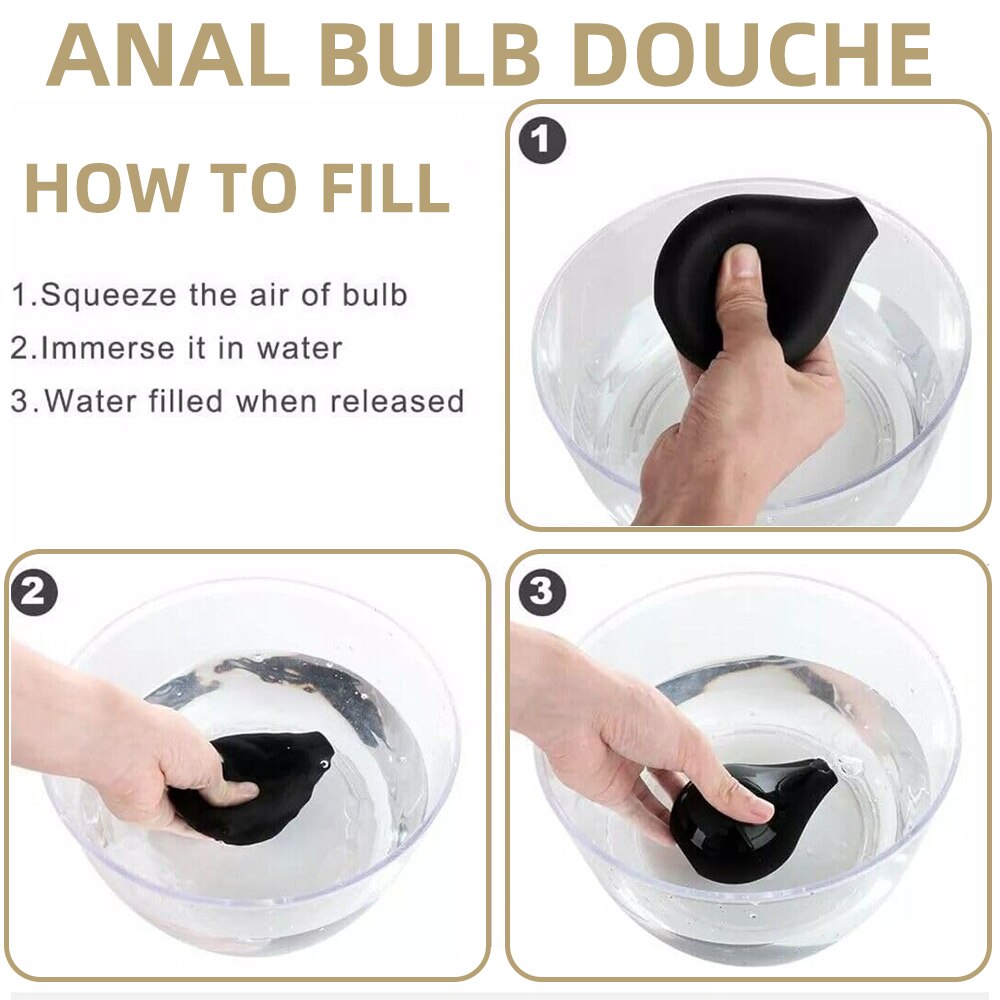 ANAL BULB DOUCHE

HOW TO FILL

1.Squeeze the air of bulb
2.Immerse it in water
3.Water filled when released

1

2

3