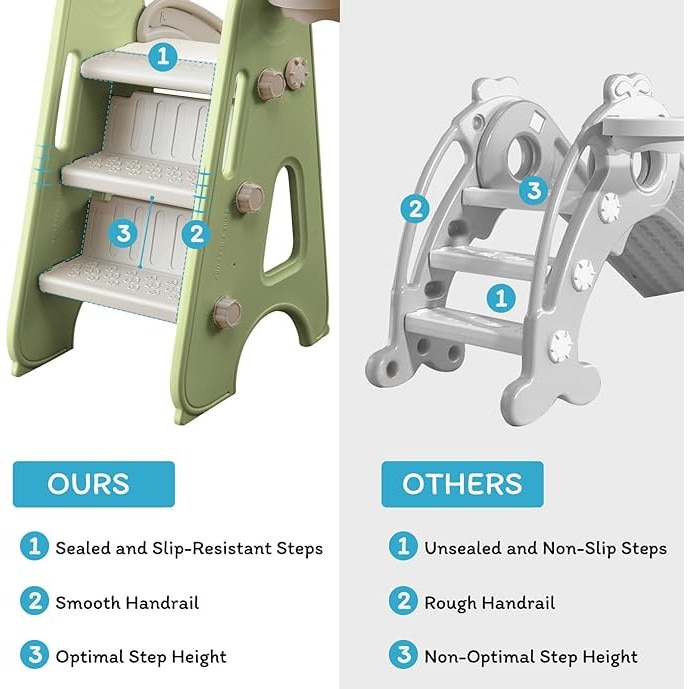 1

3

2

2

3

1

OURS

1 Sealed and Slip-Resistant Steps

2 Smooth Handrail

3 Optimal Step Height

OTHERS

1 Unsealed and Non-Slip Steps

2 Rough Handrail

3 Non-Optimal Step Height