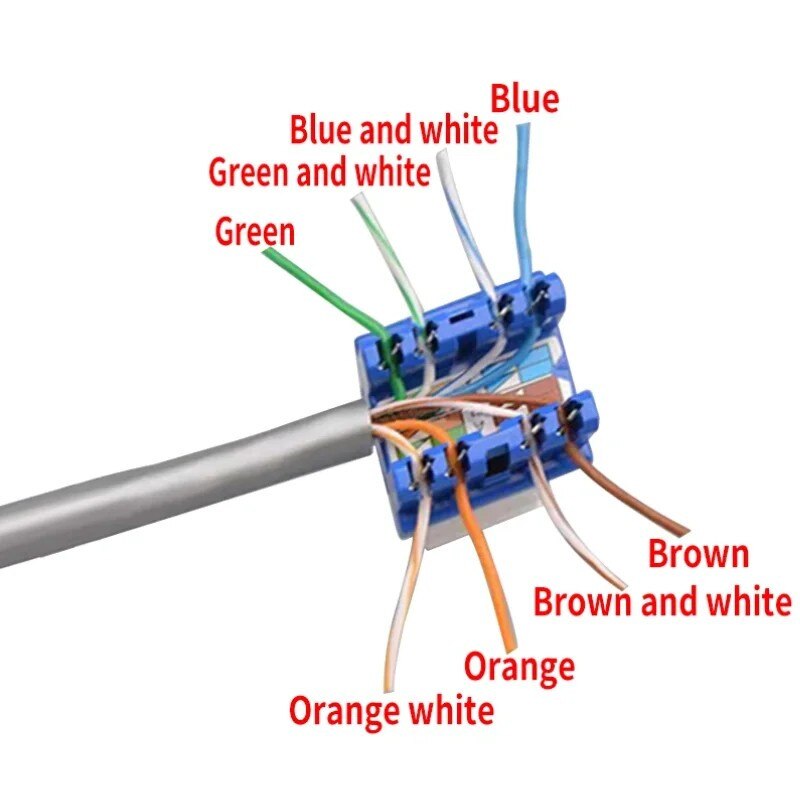 Blue
Blue and white
Green and white
Green
Brown
Brown and white
Orange
Orange white