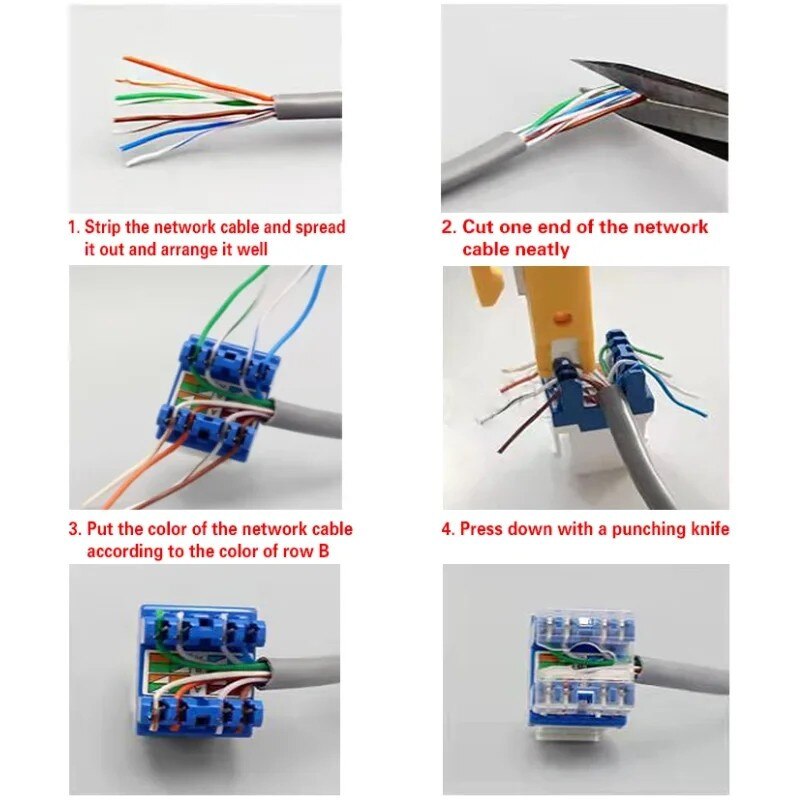 1. Strip the network cable and spread it out and arrange it well

2. Cut one end of the network cable neatly

3. Put the color of the network cable according to the color of row B

4. Press down with a punching knife