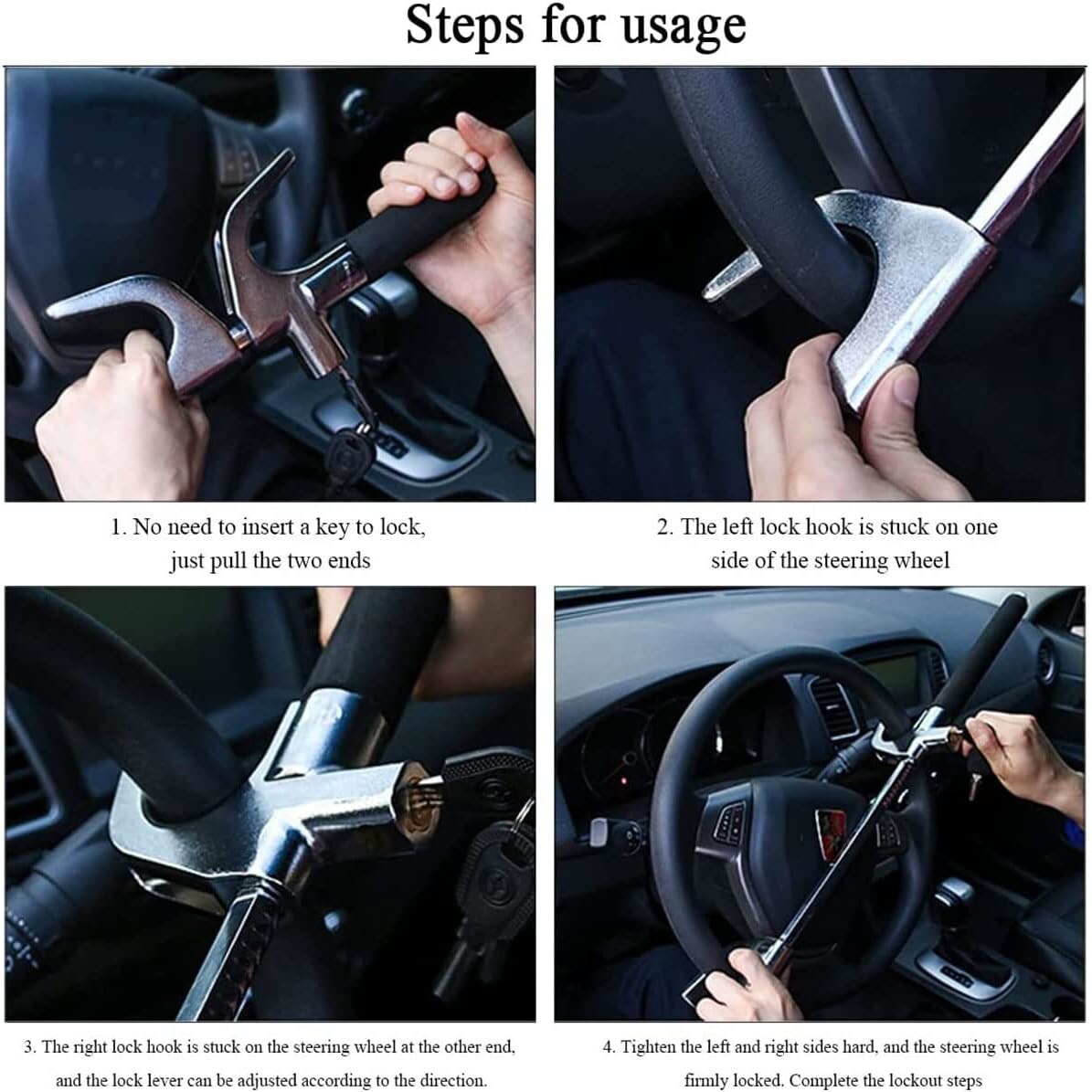 Steps for usage

1. No need to insert a key to lock, just pull the two ends

2. The left lock hook is stuck on one side of the steering wheel

3. The right lock hook is stuck on the steering wheel at the other end, and the lock lever can be adjusted according to the direction.

4. Tighten the left and right sides hard, and the steering wheel is firmly locked. Complete the lockout steps