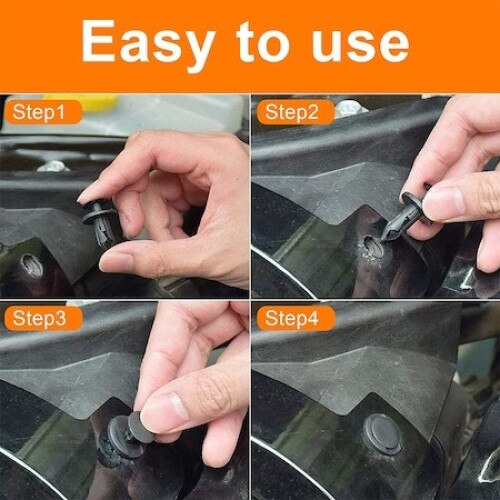 Easy to use

Step1

Step2

Step3

Step4