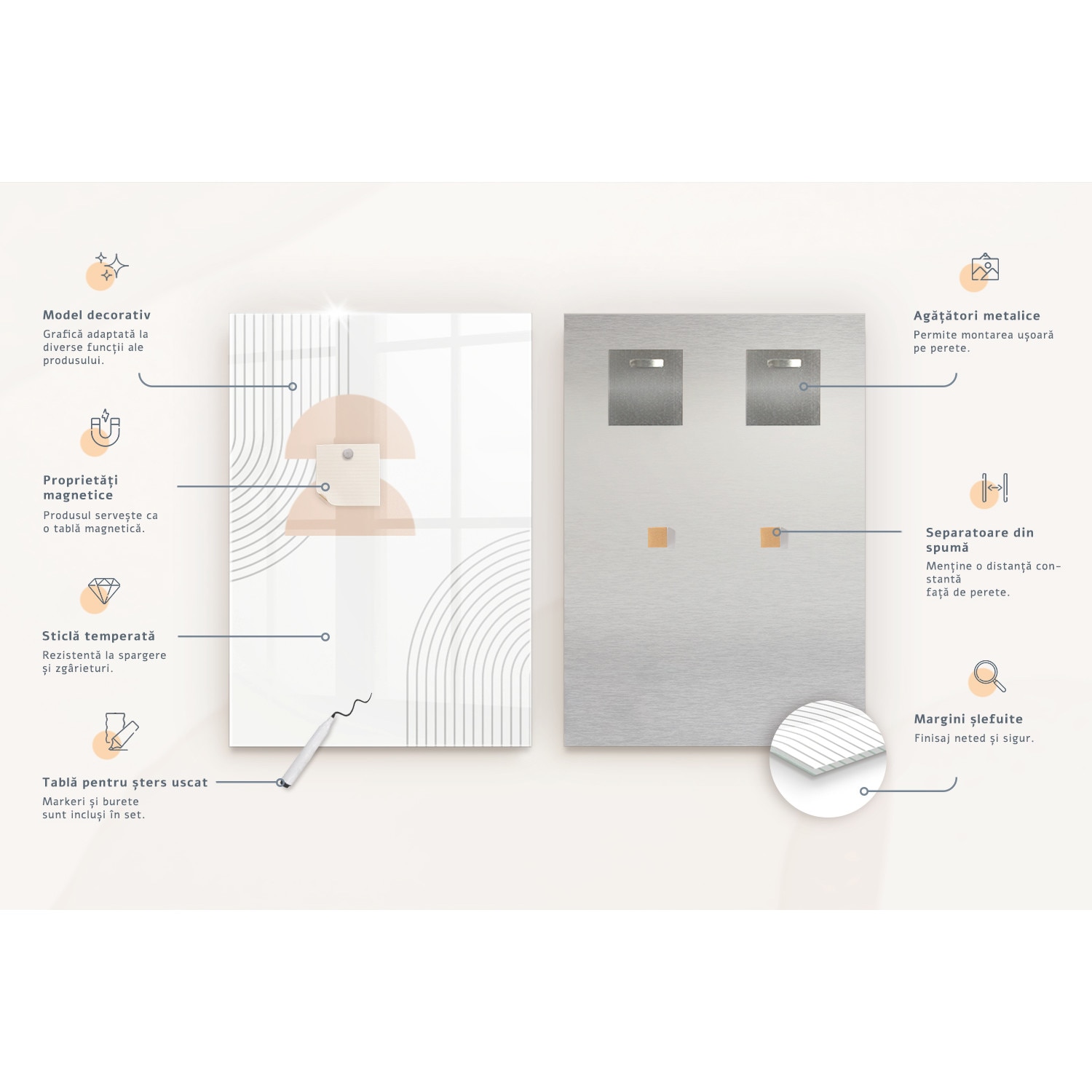 Model decorativ
Grafică adaptată la diverse funcții ale produsului.

Proprietăți magnetice
Produsul servește ca o tablă magnetică.

Sticlă temperată
Rezistentă la spargere și zgârieturi.

Tablă pentru șters uscat
Markeri și burete sunt incluși în set.

Agățători metalice
Permite montarea ușoară pe perete.

Separatoare din spumă
Menține o distanță constantă
față de perete.

Margini șlefuite
Finisaj neted și sigur.