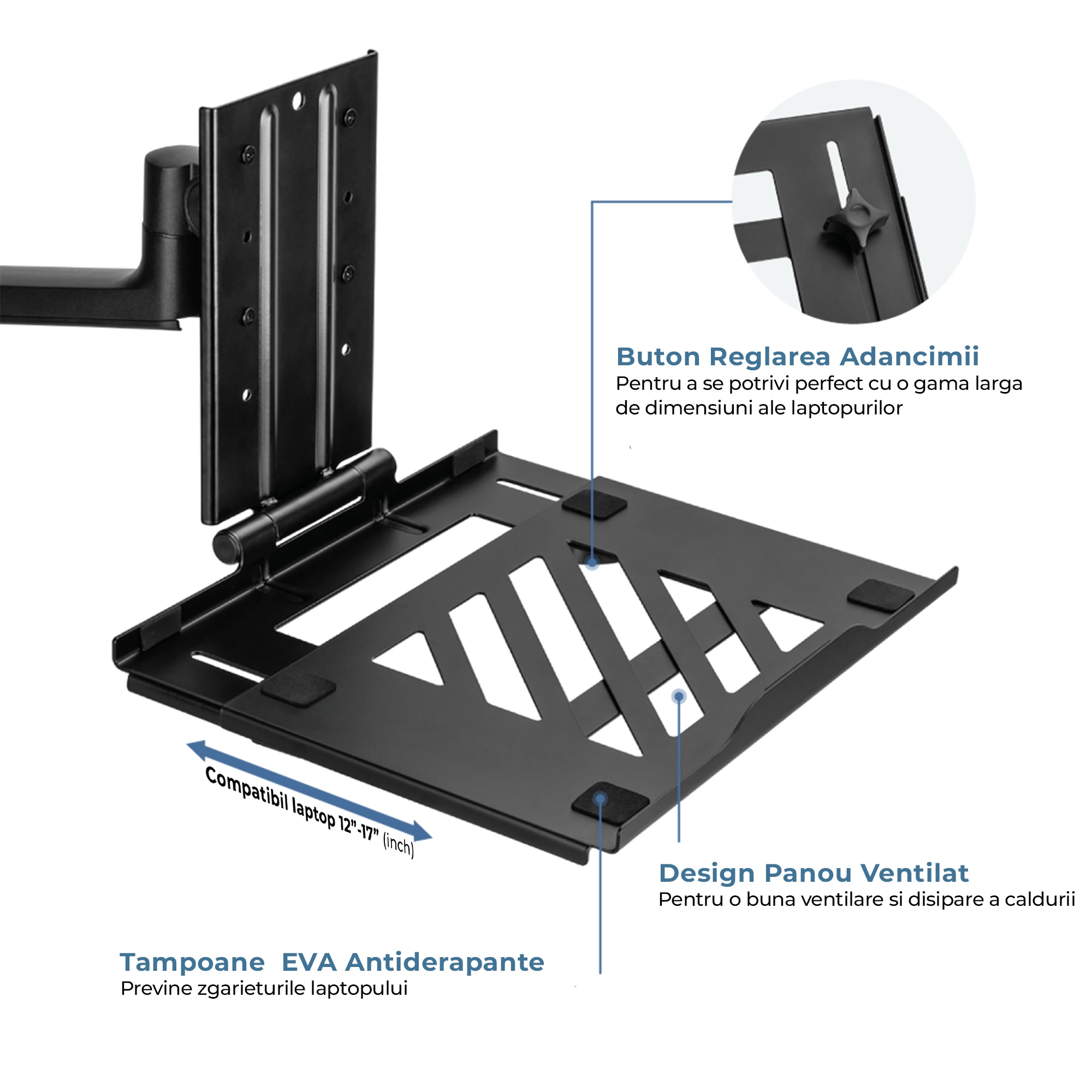 Buton Reglarea Adancimii
Pentru a se potrivi perfect cu o gama larga de dimensiuni ale laptopurilor

Compatibil laptop 12"-17" (inch)

Design Panou Ventilat
Pentru o buna ventilare si disipare a caldurii

Tampoane EVA Antiderapante
Previne zgarieturile laptopului