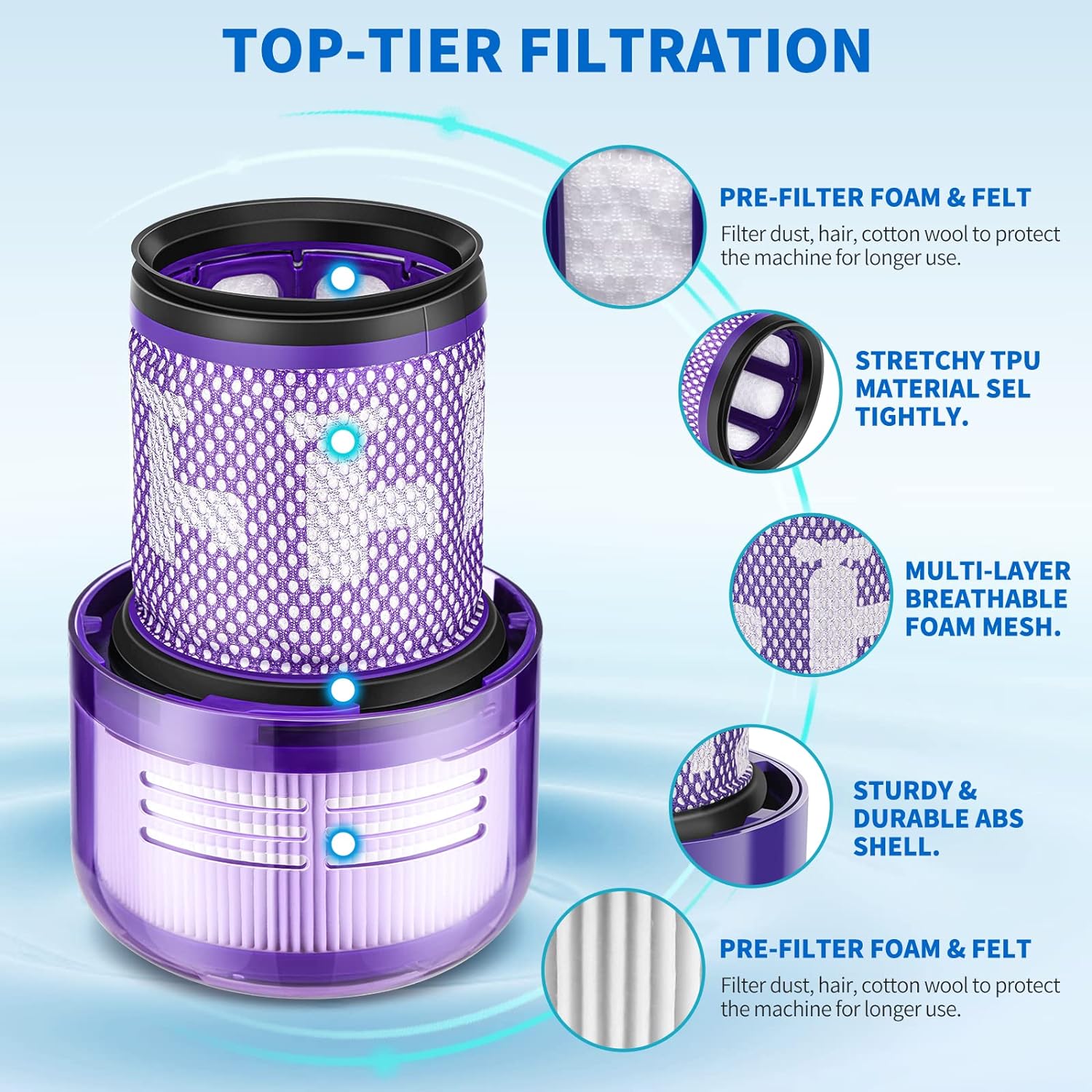 TOP-TIER FILTRATION

PRE-FILTER FOAM & FELT

Filter dust, hair, cotton wool to protect the machine for longer use.

STRETCHY TPU MATERIAL SEL TIGHTLY.

MULTI-LAYER BREATHABLE FOAM MESH.

STURDY & DURABLE ABS SHELL.

PRE-FILTER FOAM & FELT

Filter dust, hair, cotton wool to protect the machine for longer use.