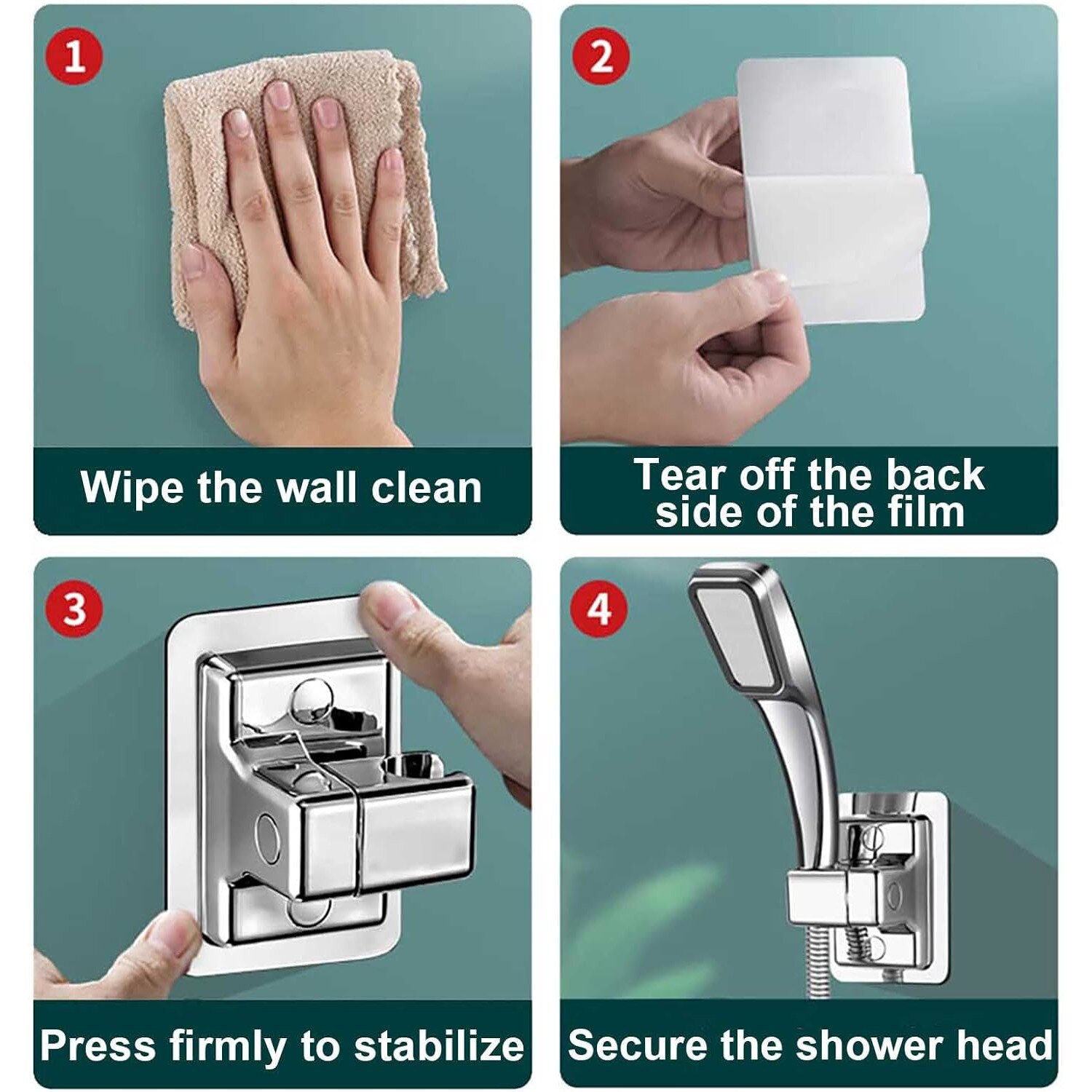 1

Wipe the wall clean

2

Tear off the back side of the film

3

Press firmly to stabilize

4

Secure the shower head