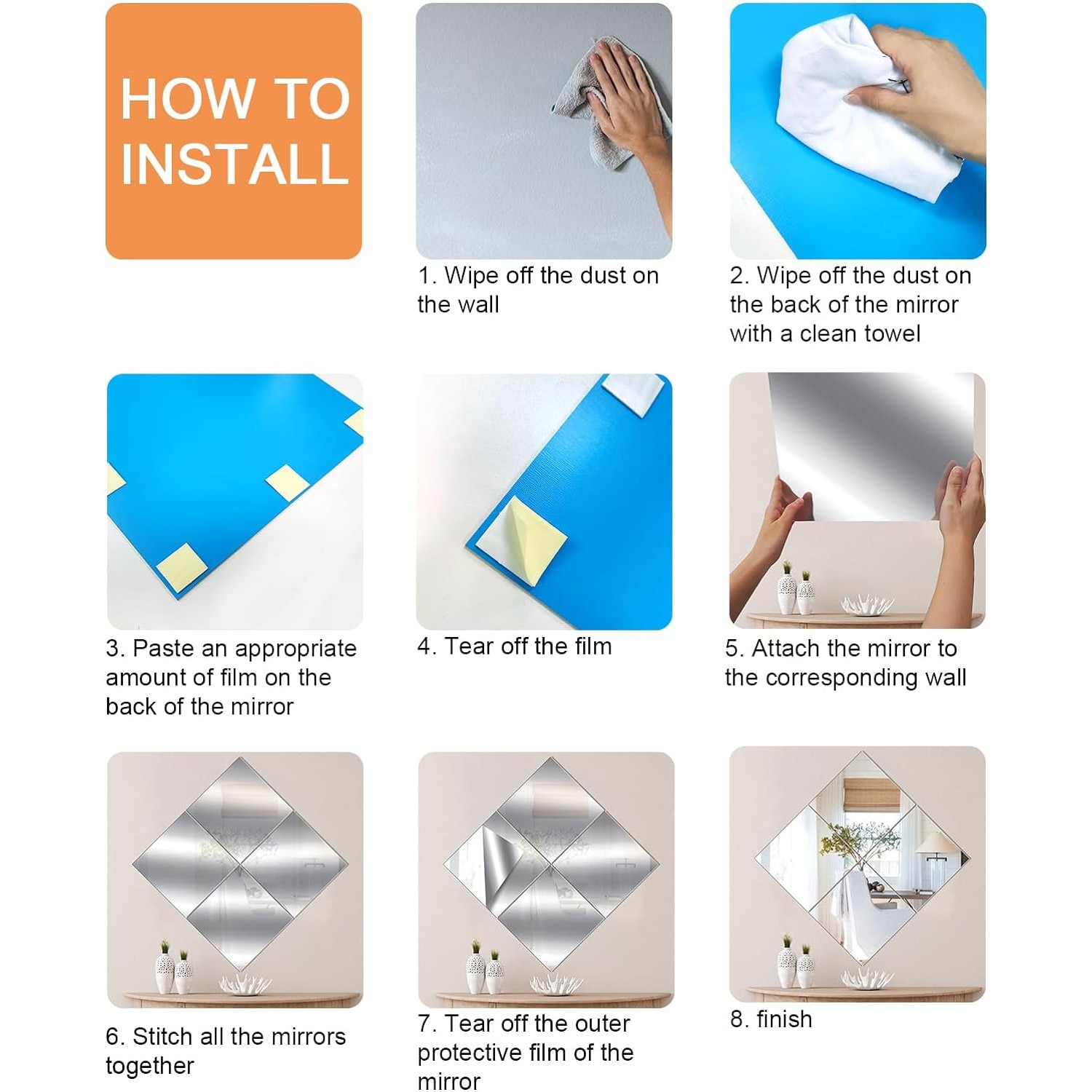 HOW TO INSTALL

1. Wipe off the dust on the wall

2. Wipe off the dust on the back of the mirror with a clean towel

3. Paste an appropriate amount of film on the back of the mirror

4. Tear off the film

5. Attach the mirror to the corresponding wall

6. Stitch all the mirrors together

7. Tear off the outer protective film of the mirror

8. finish