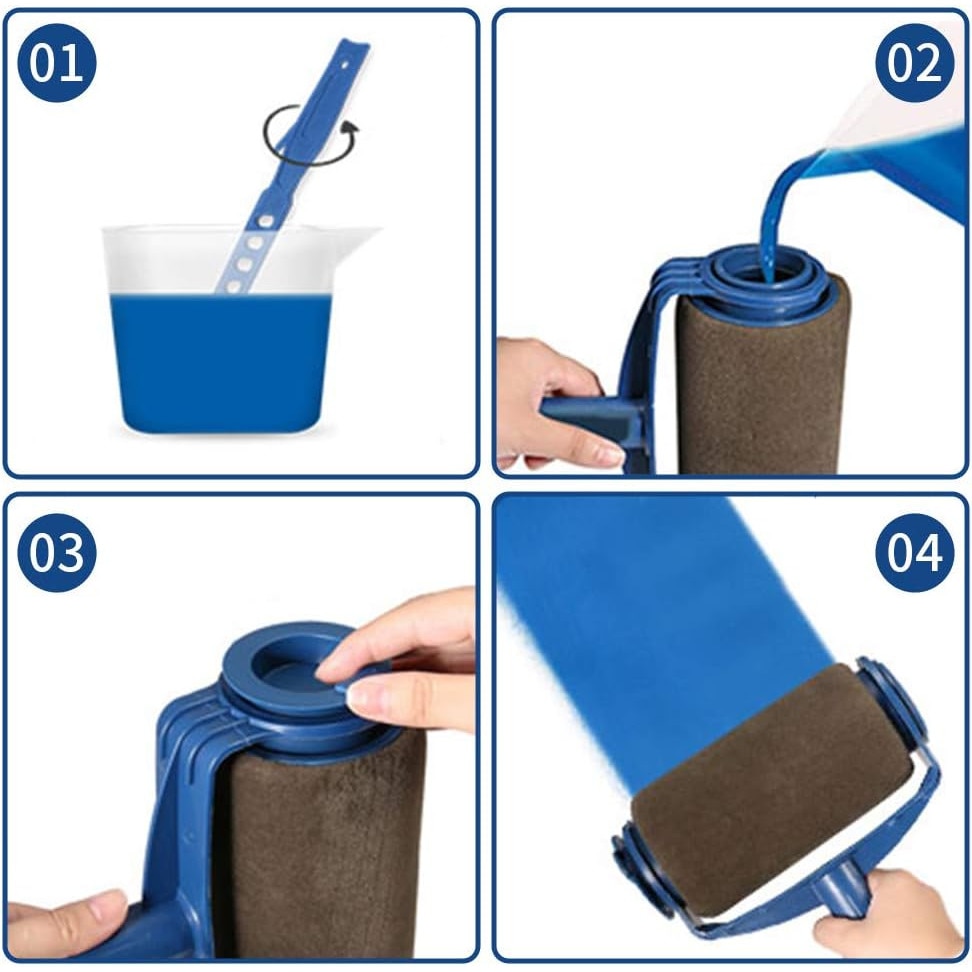 01

02

03

04