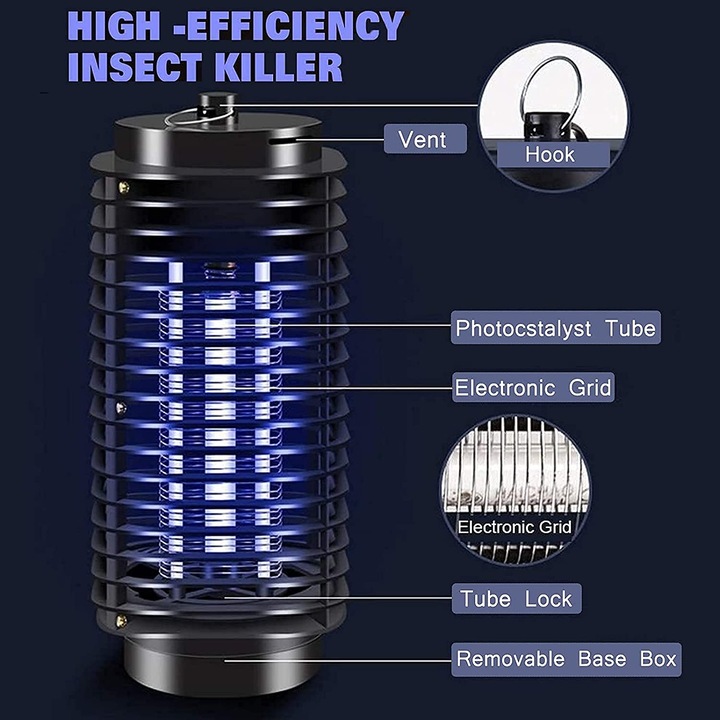 HIGH -EFFICIENCY
INSECT KILLER

Vent

Hook

Photocstalyst Tube

Electronic Grid

Electronic Grid

Tube Lock

Removable Base Box