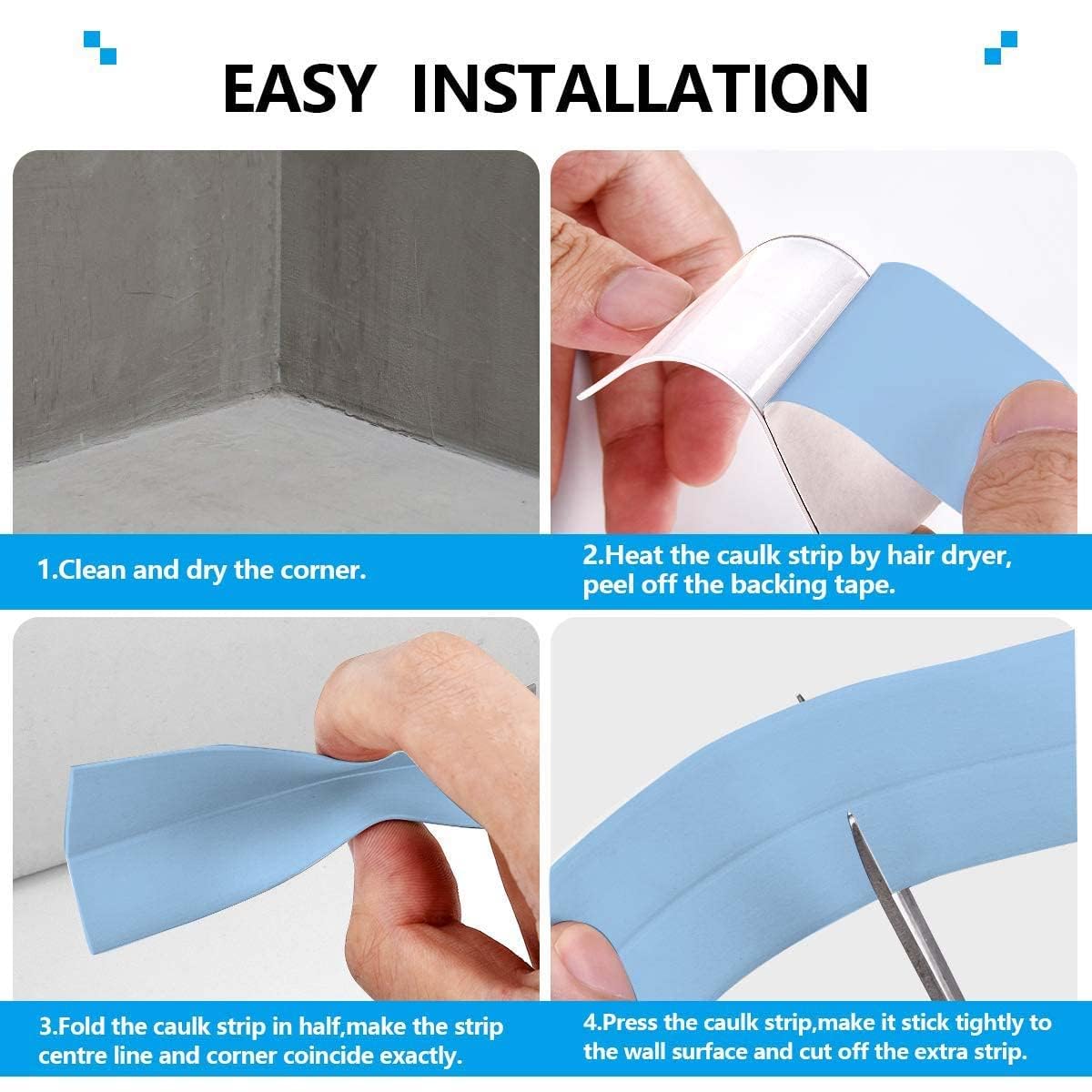 EASY INSTALLATION

1.Clean and dry the corner.

2.Heat the caulk strip by hair dryer, peel off the backing tape.

3.Fold the caulk strip in half,make the strip centre line and corner coincide exactly.

4.Press the caulk strip,make it stick tightly to the wall surface and cut off the extra strip.