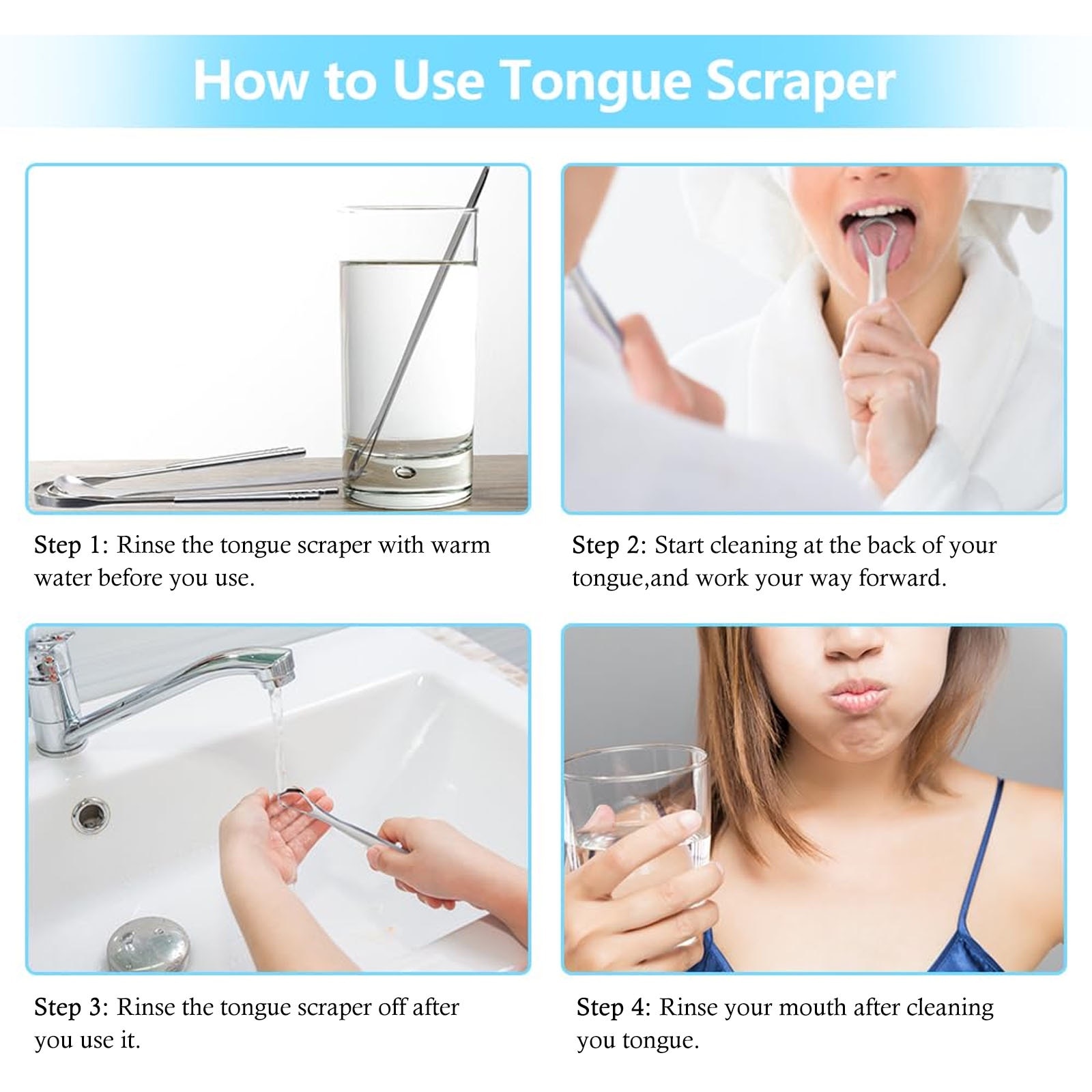 How to Use Tongue Scraper

Step 1: Rinse the tongue scraper with warm water before you use.

Step 2: Start cleaning at the back of your tongue,and work your way forward.

Step 3: Rinse the tongue scraper off after you use it.

Step 4: Rinse your mouth after cleaning you tongue.