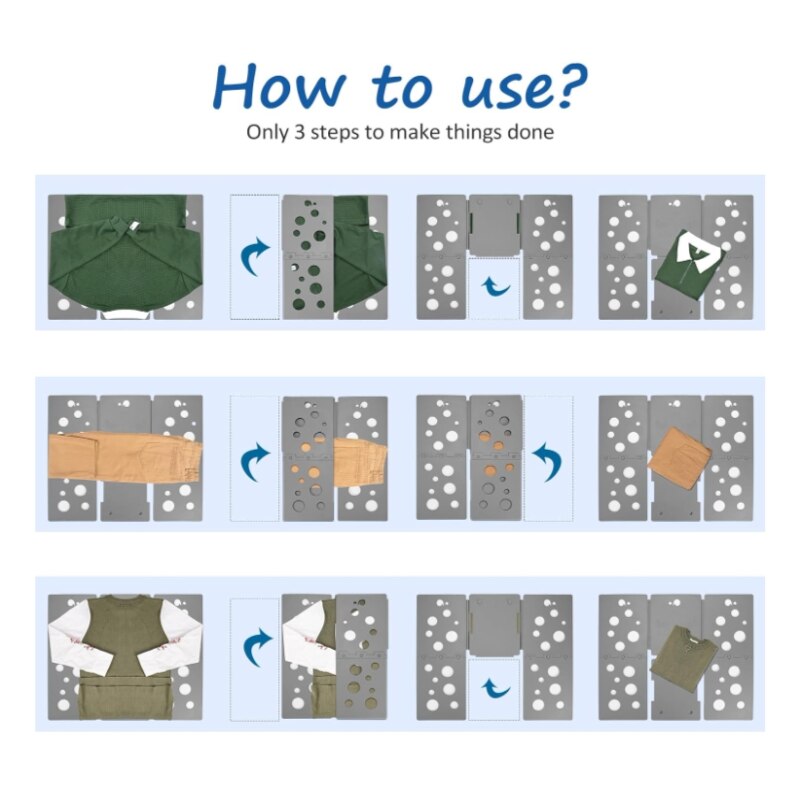 How to use?
Only 3 steps to make things done