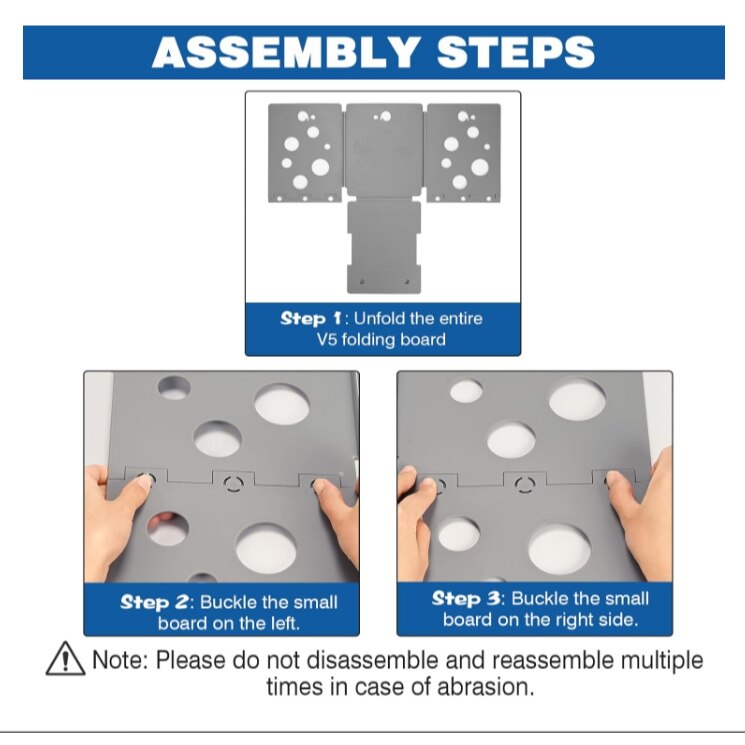 ASSEMBLY STEPS

Step 1: Unfold the entire V5 folding board

Step 2: Buckle the small board on the left.

Step 3: Buckle the small board on the right side.

Note: Please do not disassemble and reassemble multiple times in case of abrasion.