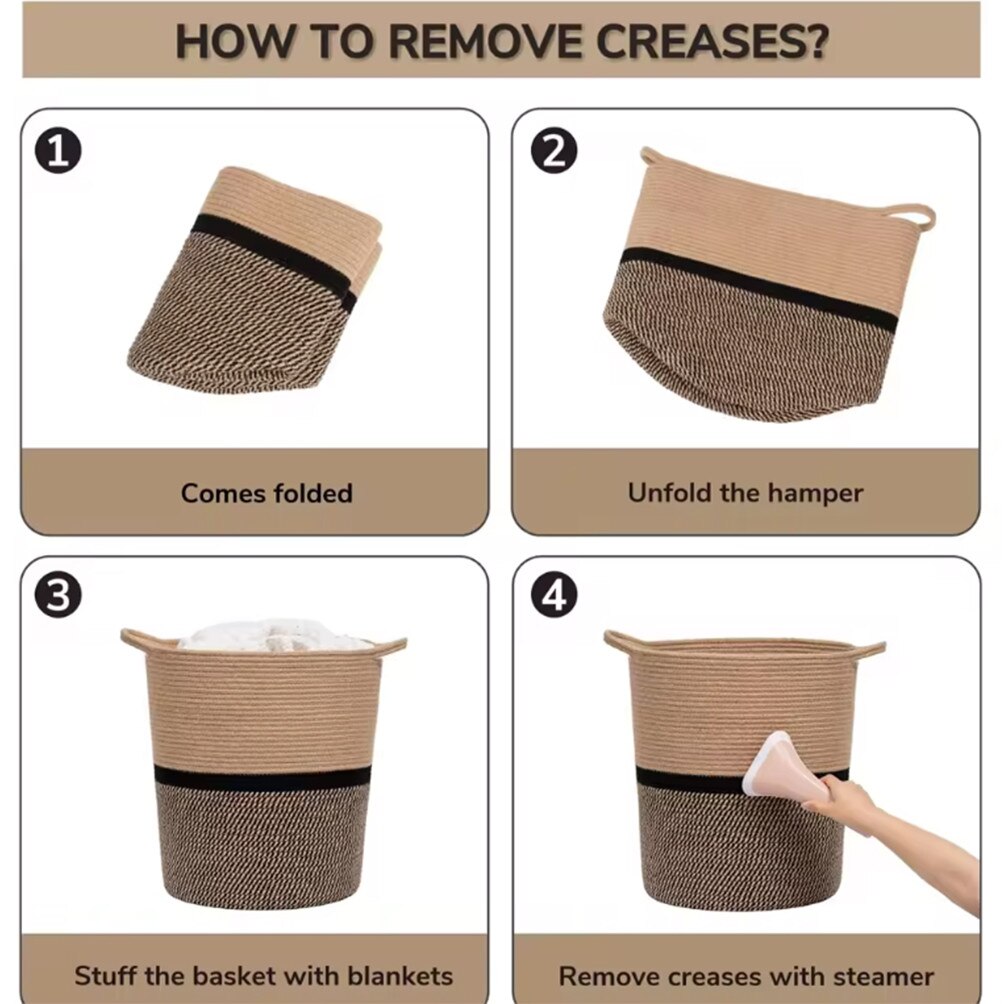 HOW TO REMOVE CREASES?

1
Comes folded

2
Unfold the hamper

3
Stuff the basket with blankets

4
Remove creases with steamer