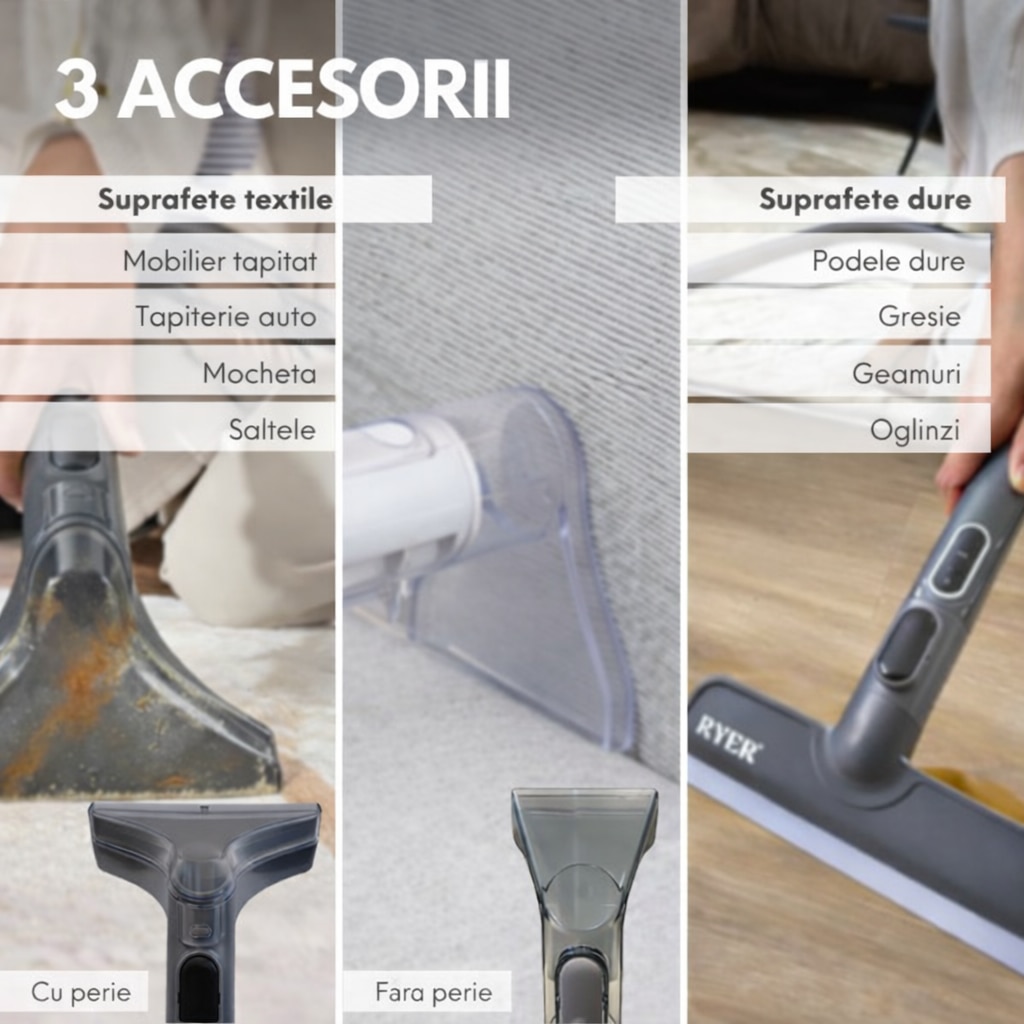 3 ACCESORII

Suprafete textile

Mobilier tapitat

Tapiterie auto

Mocheta

Saltele

Suprafete dure

Podele dure

Gresie

Geamuri

Oglinzi

RYER

Cu perie

Fara perie