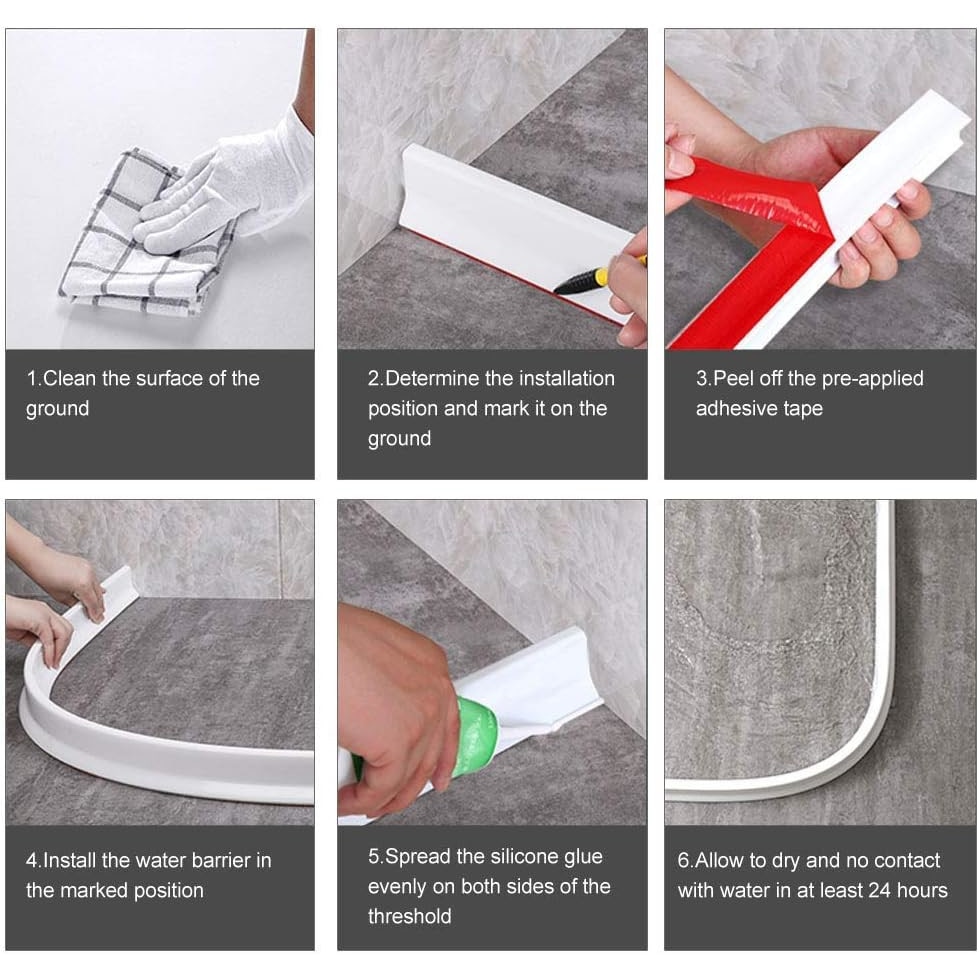 1.Clean the surface of the ground

2.Determine the installation position and mark it on the ground

3.Peel off the pre-applied adhesive tape

4.Install the water barrier in the marked position

5.Spread the silicone glue evenly on both sides of the threshold

6.Allow to dry and no contact with water in at least 24 hours