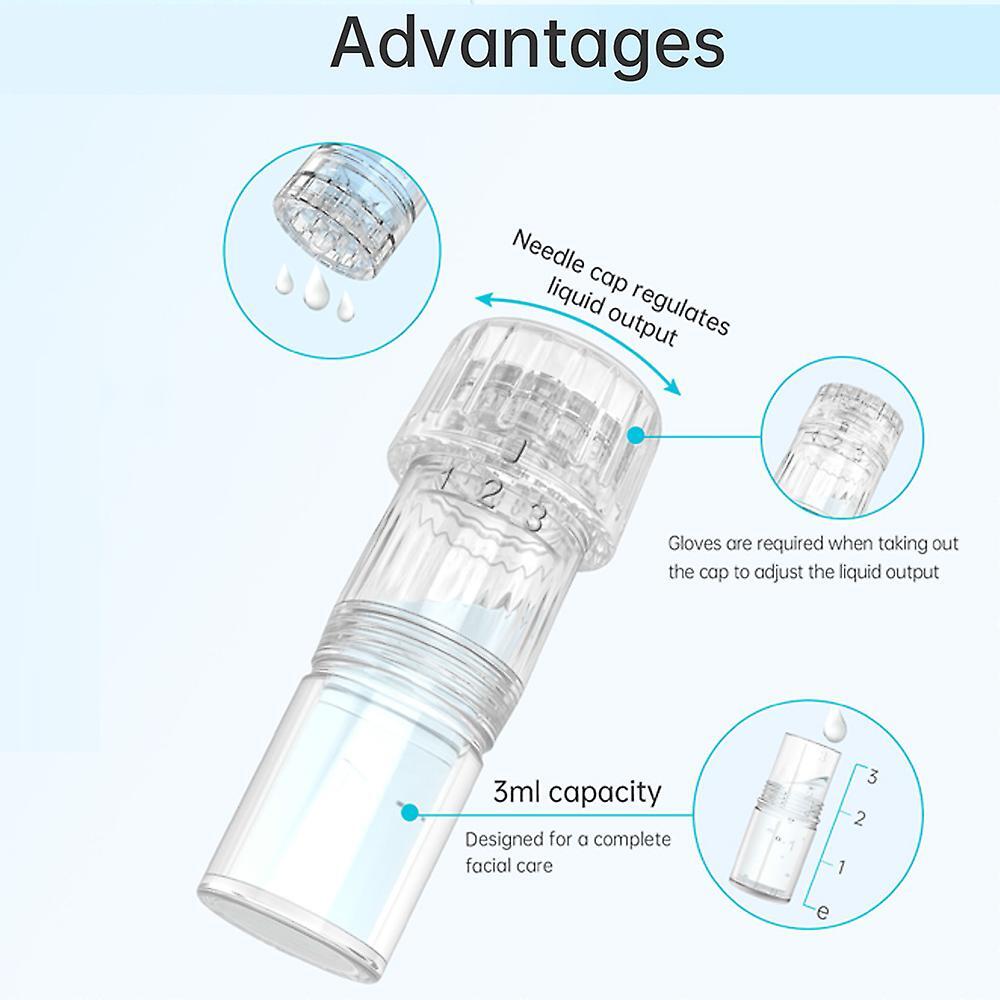 Advantages

Needle cap regulates liquid output

1 2 3

Gloves are required when taking out the cap to adjust the liquid output

3ml capacity

Designed for a complete facial care

3
2
1
e