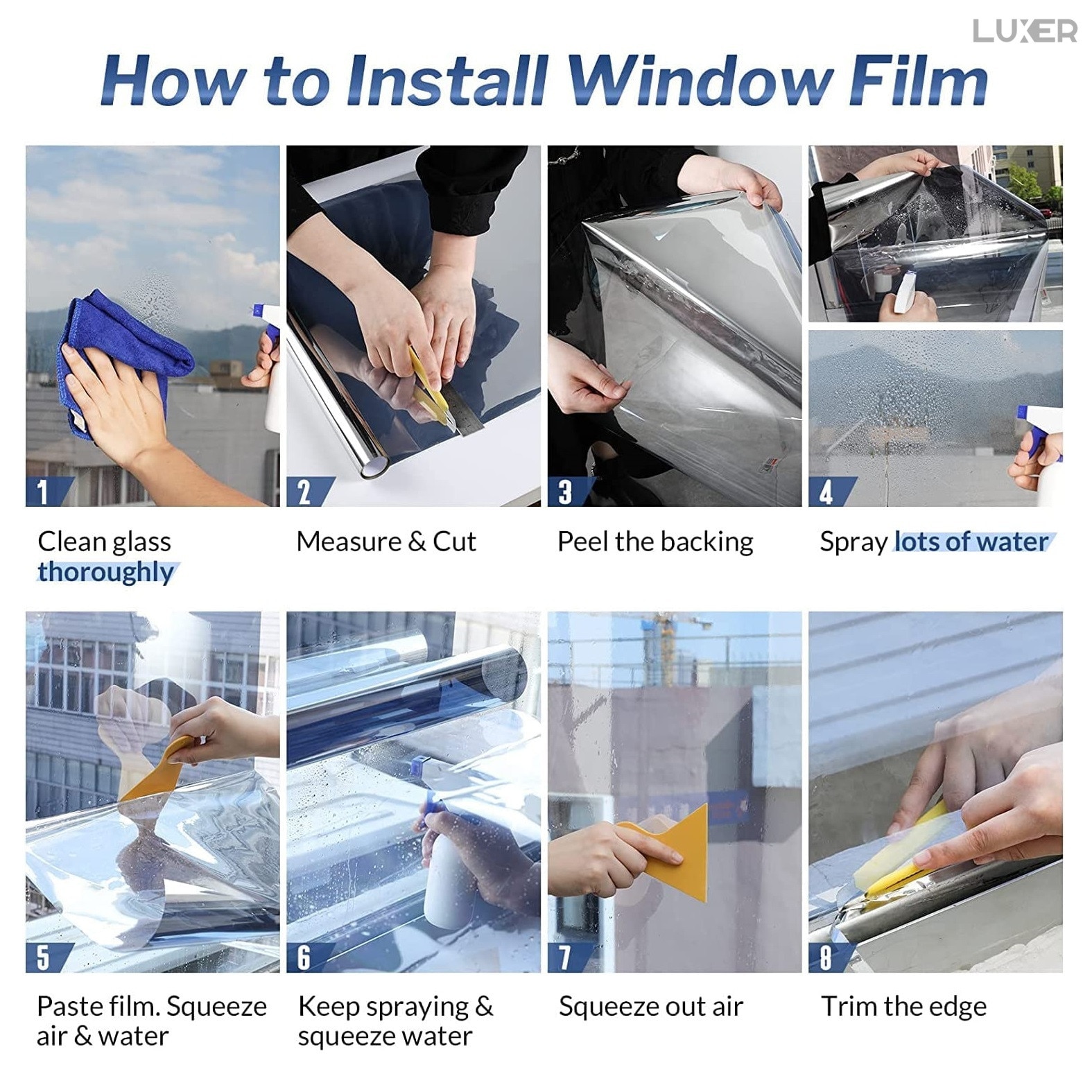 LUXER

How to Install Window Film

1
Clean glass thoroughly

2
Measure & Cut

3
Peel the backing

4
Spray lots of water

5
Paste film. Squeeze air & water

6
Keep spraying & squeeze water

7
Squeeze out air

8
Trim the edge