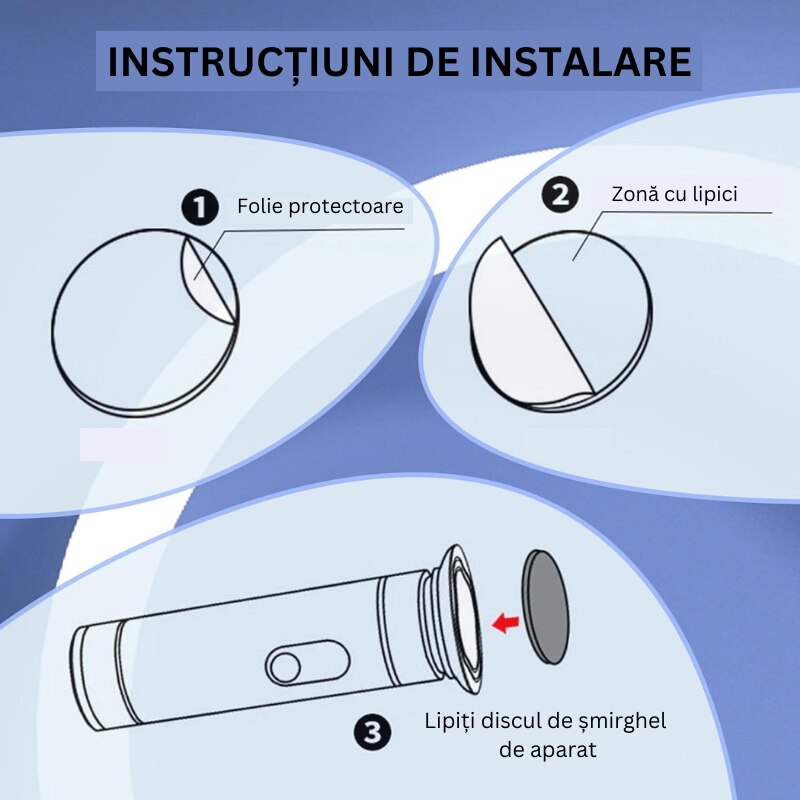 INSTRUCȚIUNI DE INSTALARE

1 Folie protectoare

2 Zonă cu lipici

3 Lipiți discul de șmirghel de aparat