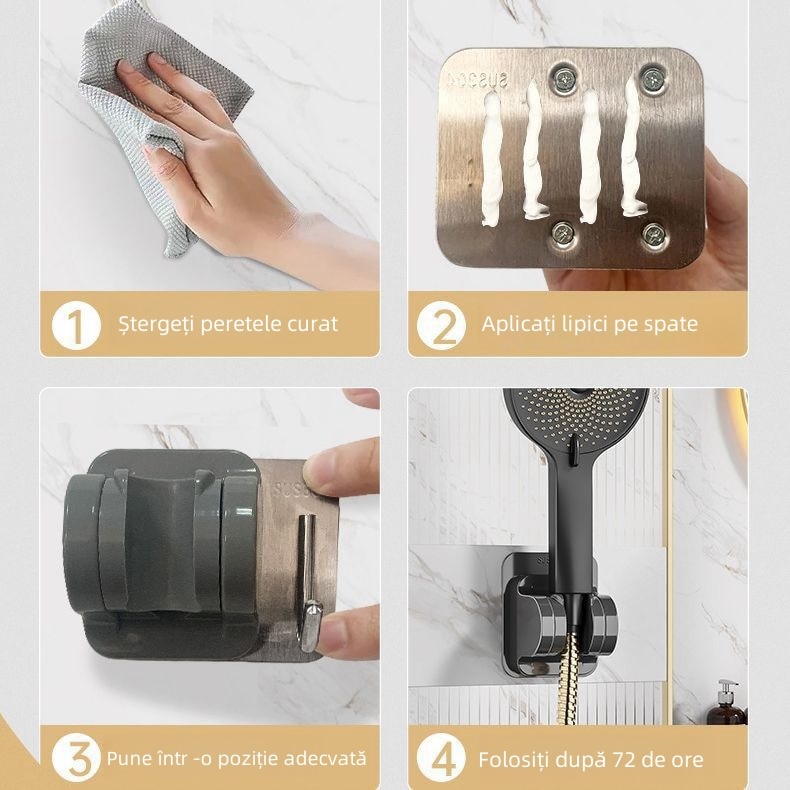 1 Ștergeți peretele curat

2 Aplicați lipici pe spate

3 Pune într -o poziție adecvată

4 Folosiți după 72 de ore