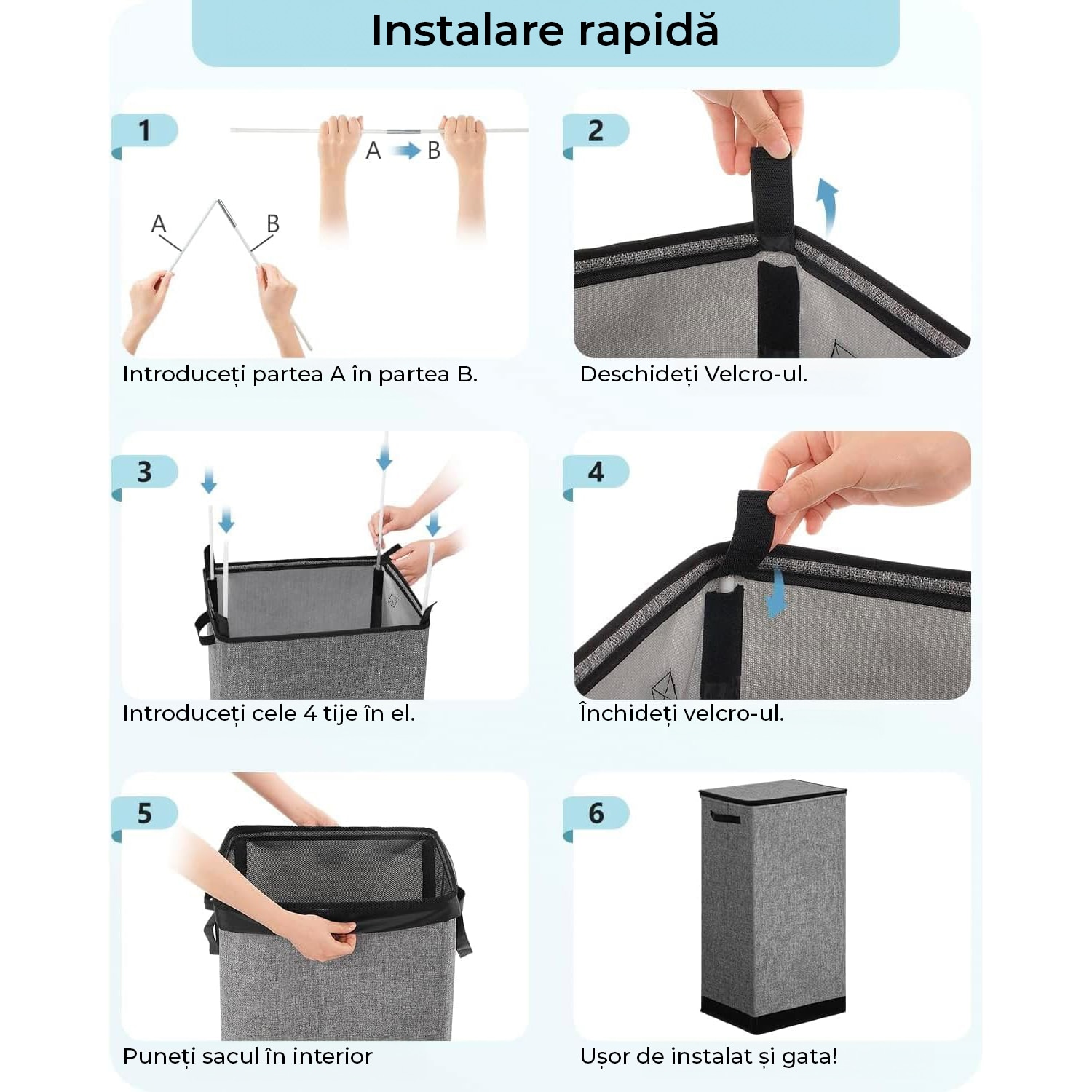 Instalare rapidă

1

A B

A B

Introduceți partea A în partea B.

2

Deschideți Velcro-ul.

3

Introduceți cele 4 tije în el.

4

Închideți velcro-ul.

5

Puneți sacul în interior

6

Ușor de instalat și gata!