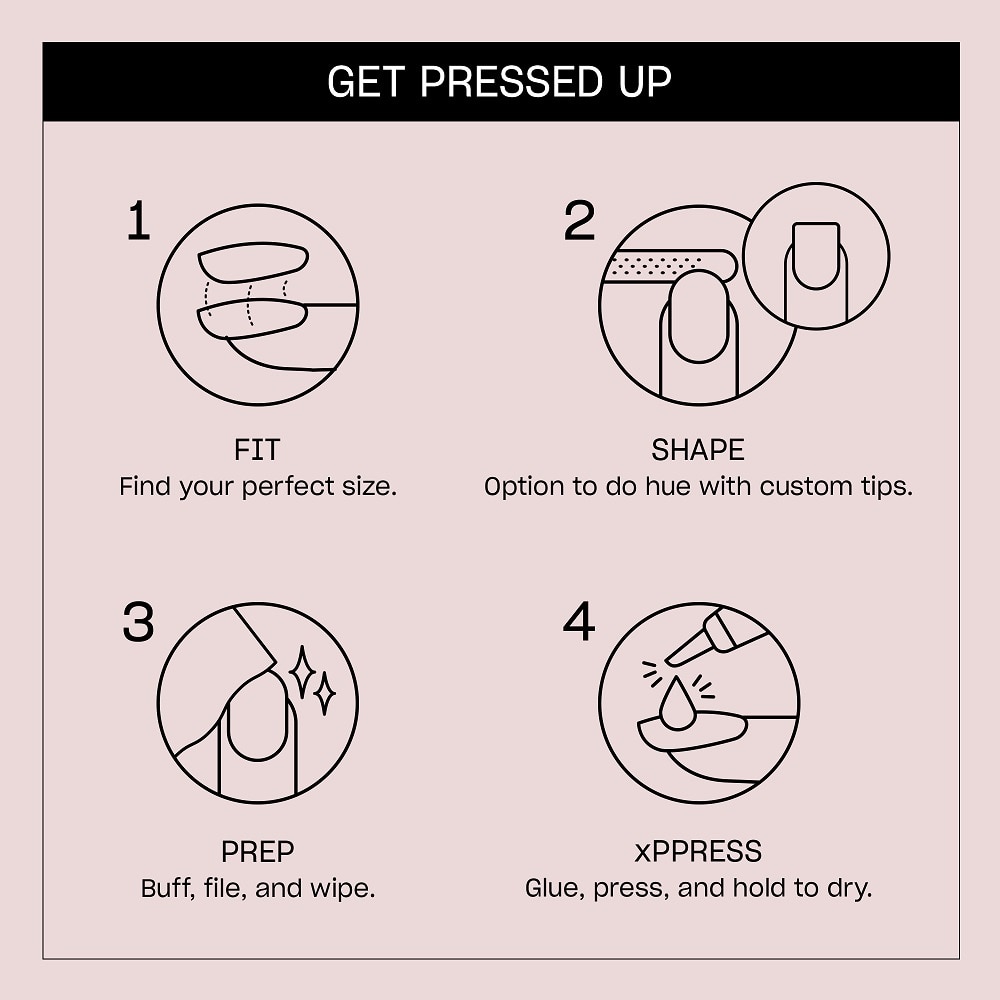 GET PRESSED UP

1

FIT
Find your perfect size.

2

SHAPE
Option to do hue with custom tips.

3

PREP
Buff, file, and wipe.

4

xPPRESS
Glue, press, and hold to dry.