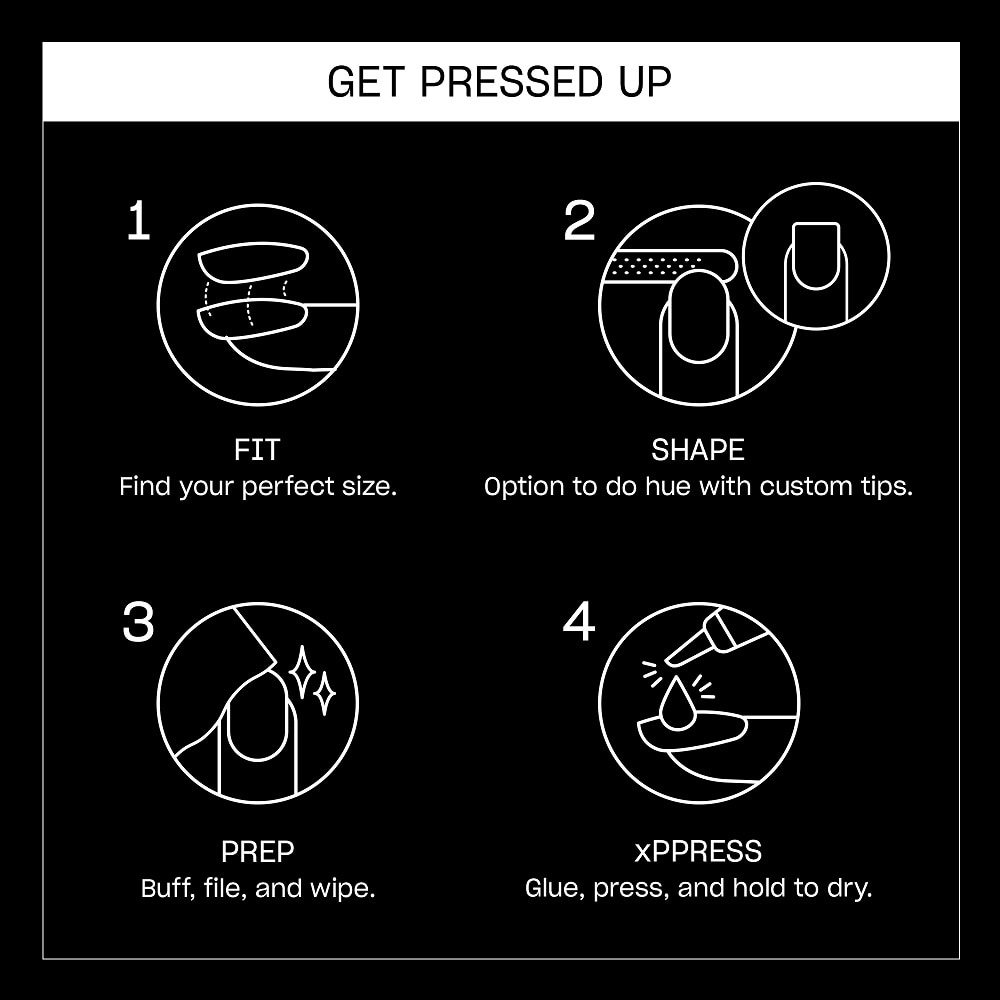 GET PRESSED UP

1

FIT
Find your perfect size.

2

SHAPE
Option to do hue with custom tips.

3

PREP
Buff, file, and wipe.

4

xPPRESS
Glue, press, and hold to dry.