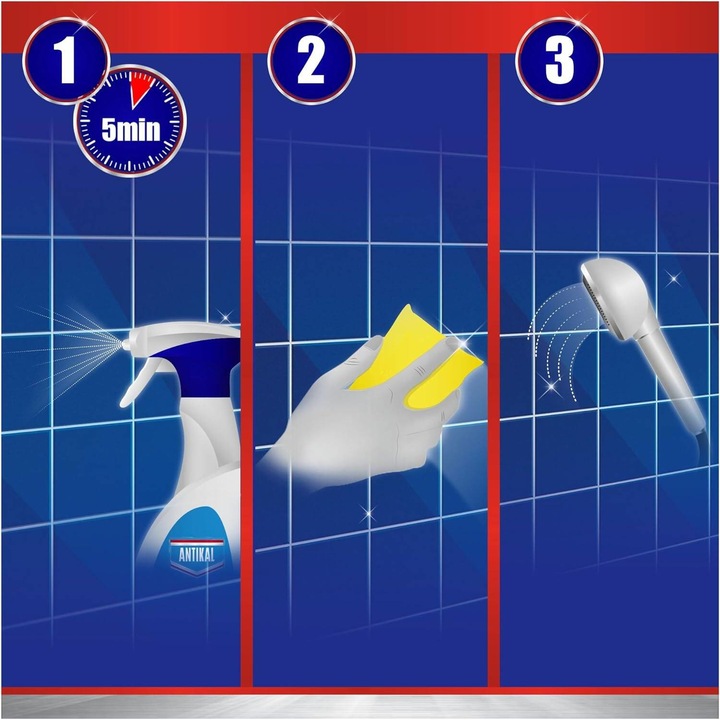 1

5min

ANTIKAL

2

3