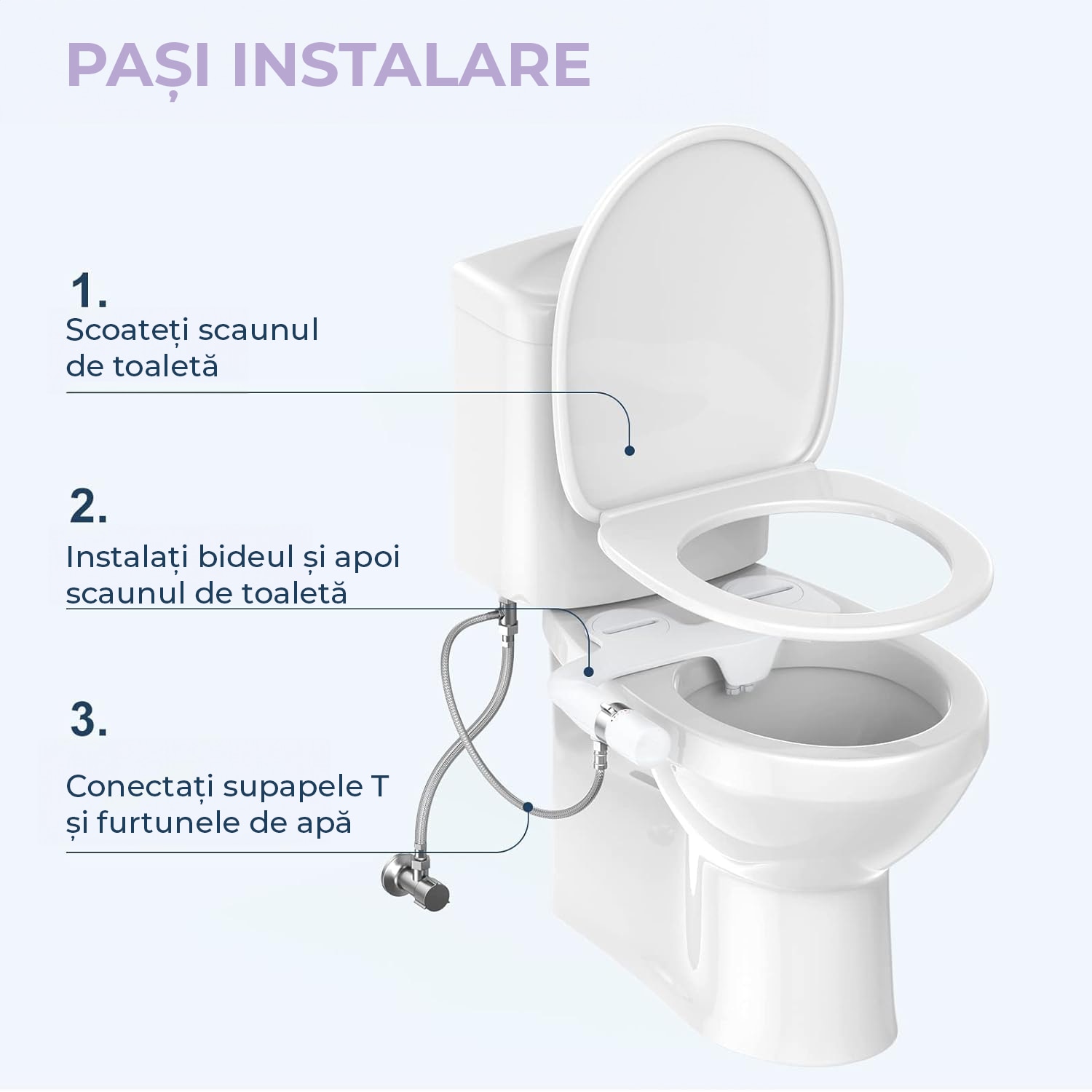 PAȘI INSTALARE

1.
Scoateți scaunul de toaletă

2.
Instalați bideul și apoi scaunul de toaletă

3.
Conectați supapele T și furtunele de apă