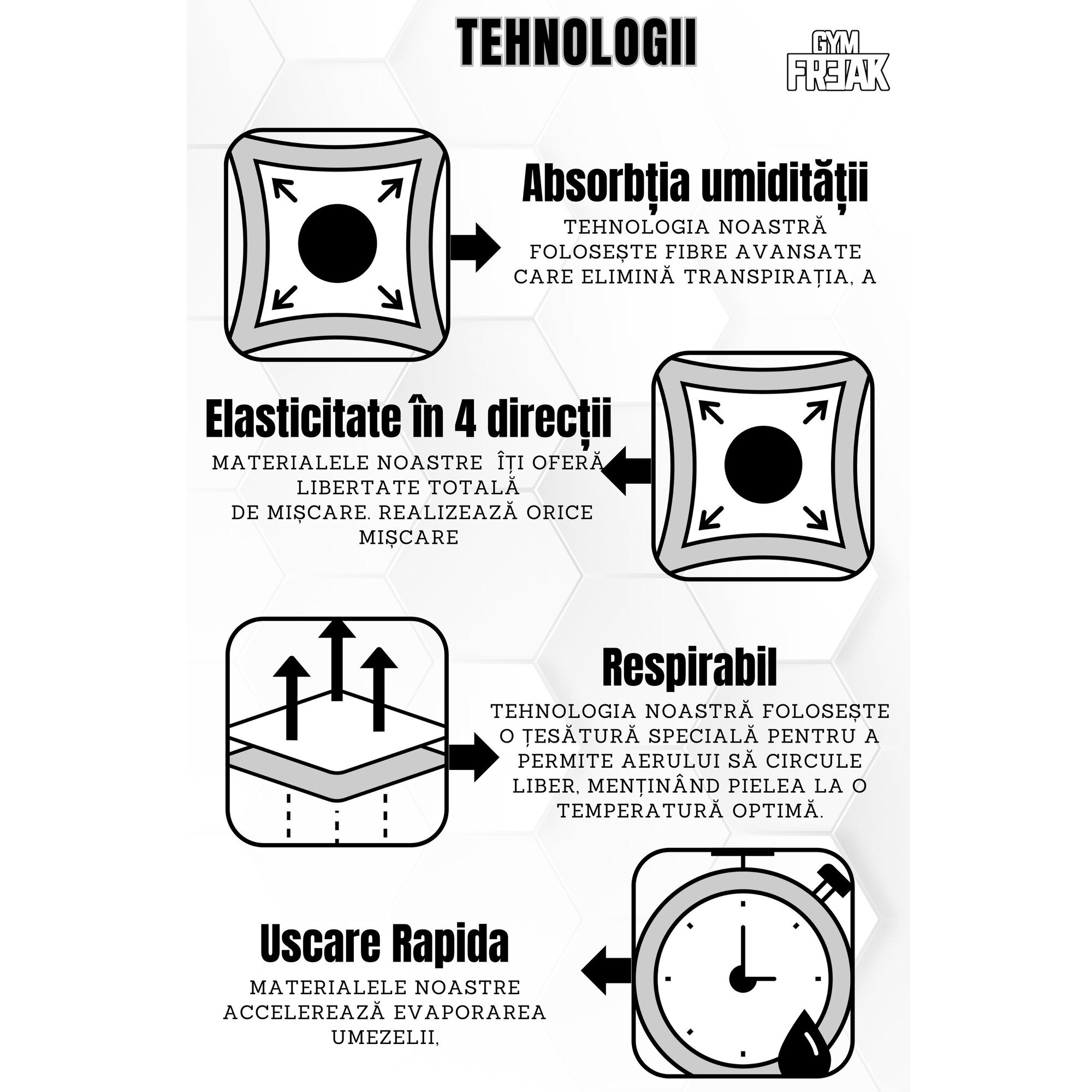 TEHNOLOGII

GYM FREAK

Absorbția umidității

TEHNOLOGIA NOASTRĂ FOLOSEȘTE FIBRE AVANSATE CARE ELIMINĂ TRANSPIRAȚIA, A

Elasticitate în 4 direcții

MATERIALELE NOASTRE ÎȚI OFERĂ LIBERTATE TOTALĂ DE MIȘCARE. REALIZEAZĂ ORICE MIȘCARE

Respirabil

TEHNOLOGIA NOASTRĂ FOLOSEȘTE O ȚESĂTURĂ SPECIALĂ PENTRU A PERMITE AERULUI SĂ CIRCULE LIBER, MENȚINÂND PIELEA LA O TEMPERATURĂ OPTIMĂ.

Uscare Rapida

MATERIALELE NOASTRE ACCELEREAZĂ EVAPORAREA UMEZELII,