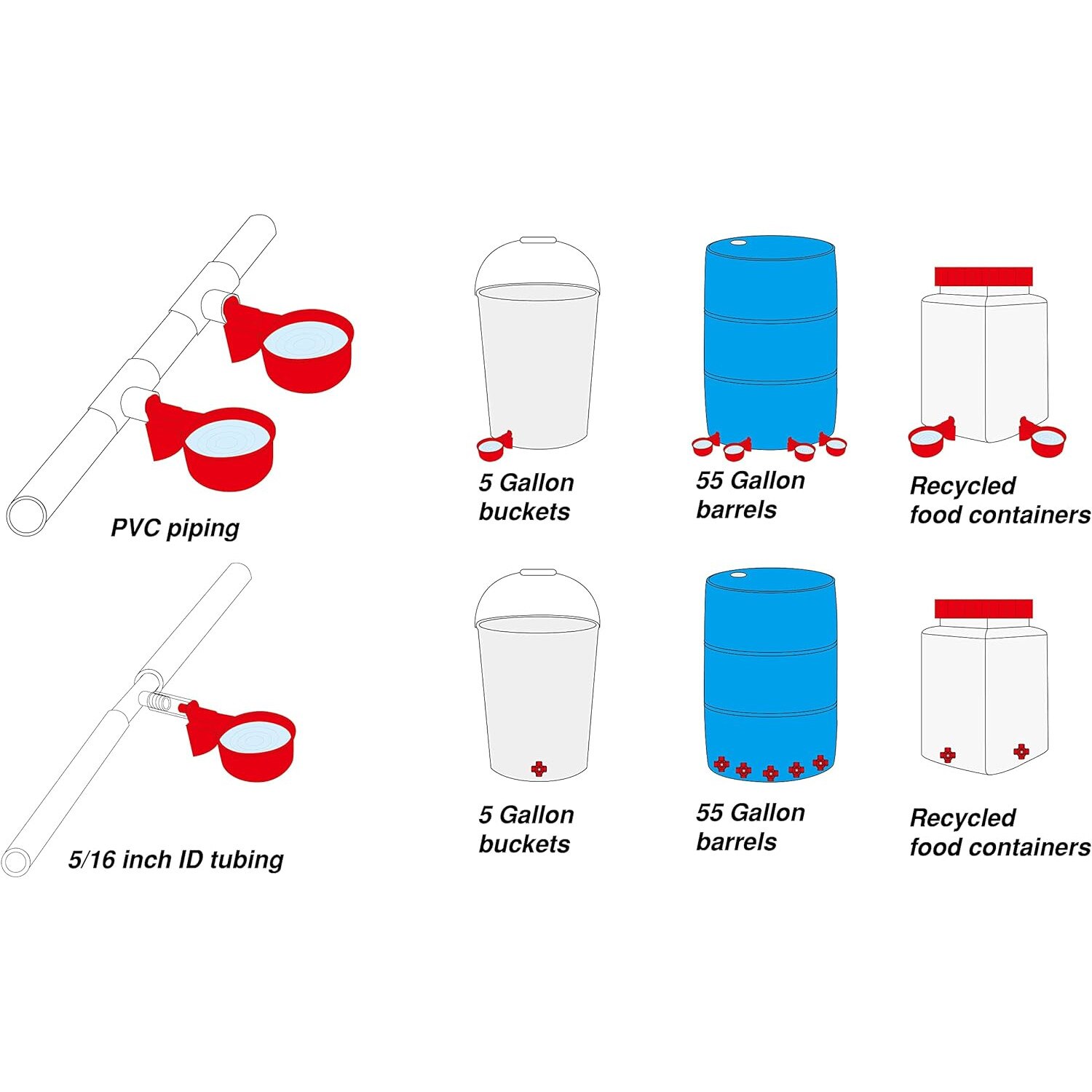 PVC piping

5 Gallon buckets

55 Gallon barrels

Recycled food containers

5/16 inch ID tubing

5 Gallon buckets

55 Gallon barrels

Recycled food containers