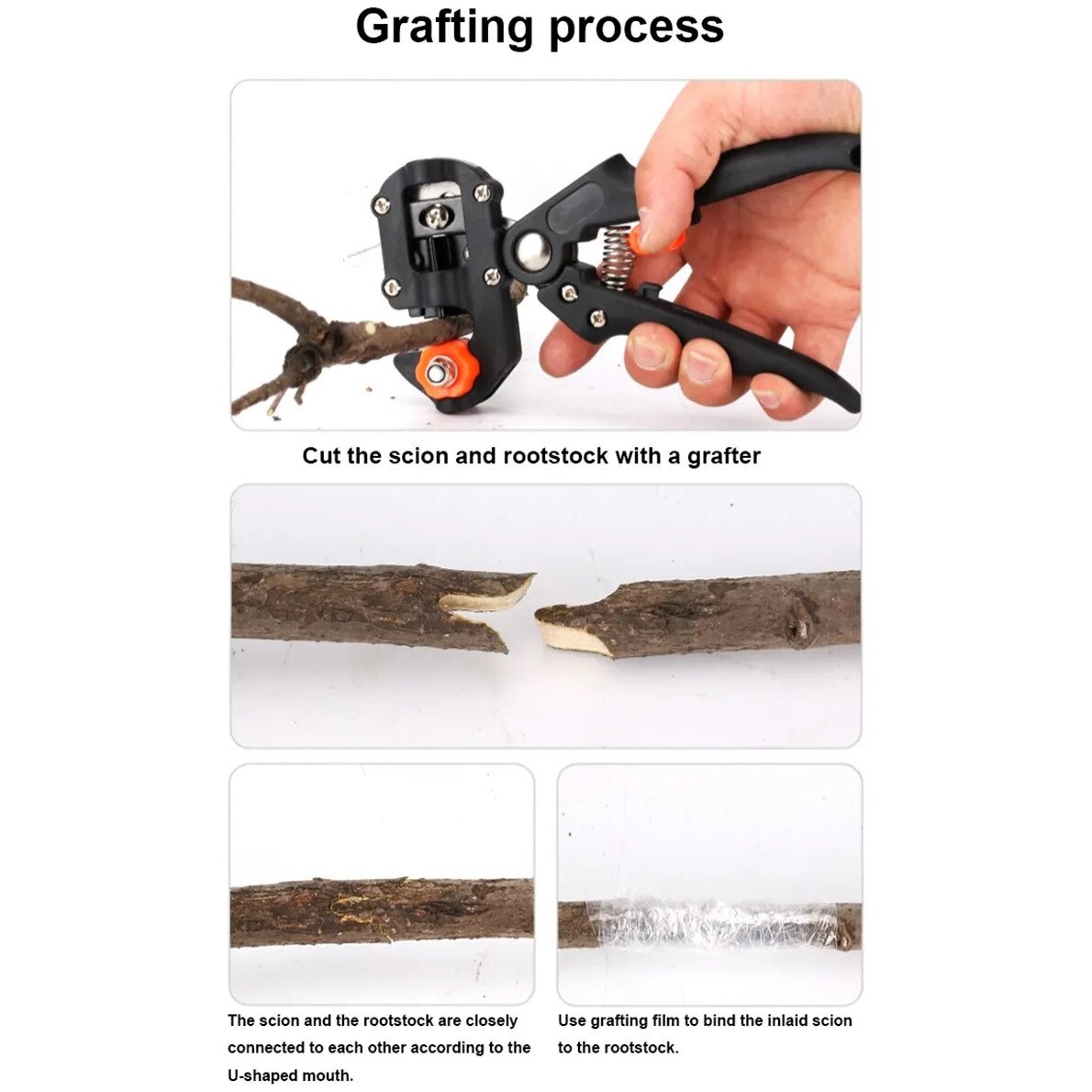 Grafting process

Cut the scion and rootstock with a grafter

The scion and the rootstock are closely connected to each other according to the U-shaped mouth.

Use grafting film to bind the inlaid scion to the rootstock.