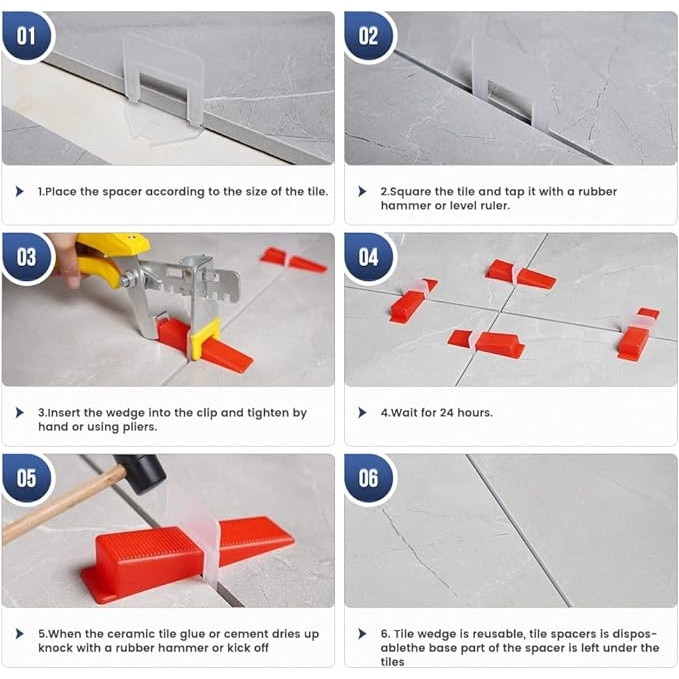 01

1.Place the spacer according to the size of the tile.

02

2.Square the tile and tap it with a rubber hammer or level ruler.

03

3.Insert the wedge into the clip and tighten by hand or using pliers.

04

4.Wait for 24 hours.

05

5.When the ceramic tile glue or cement dries up knock with a rubber hammer or kick off

06

6. Tile wedge is reusable, tile spacers is disposablethe base part of the spacer is left under the tiles