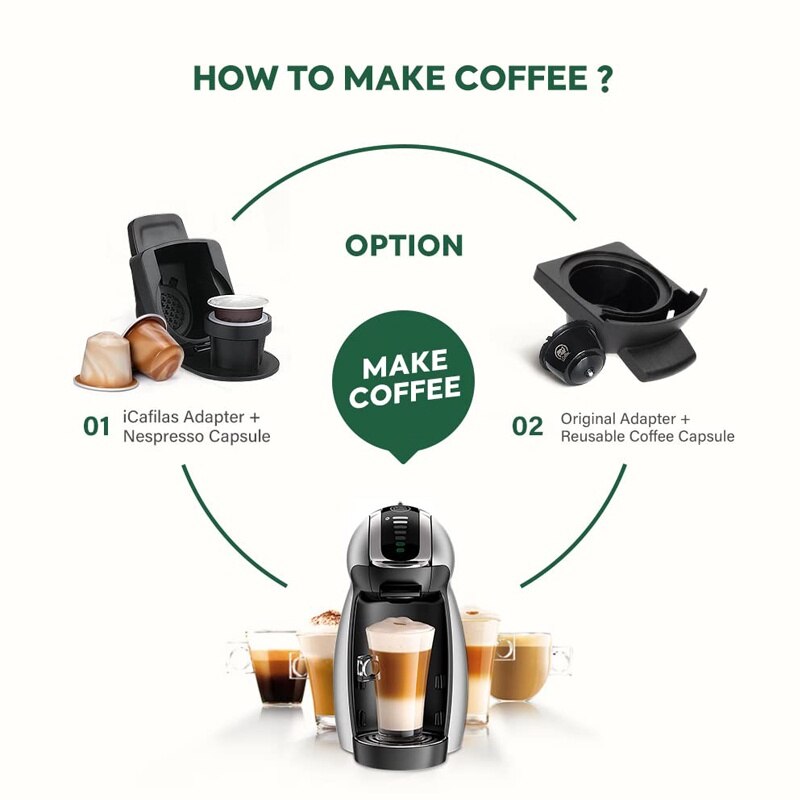 HOW TO MAKE COFFEE ?

OPTION

MAKE COFFEE

01 iCafilas Adapter + Nespresso Capsule

02 Original Adapter + Reusable Coffee Capsule