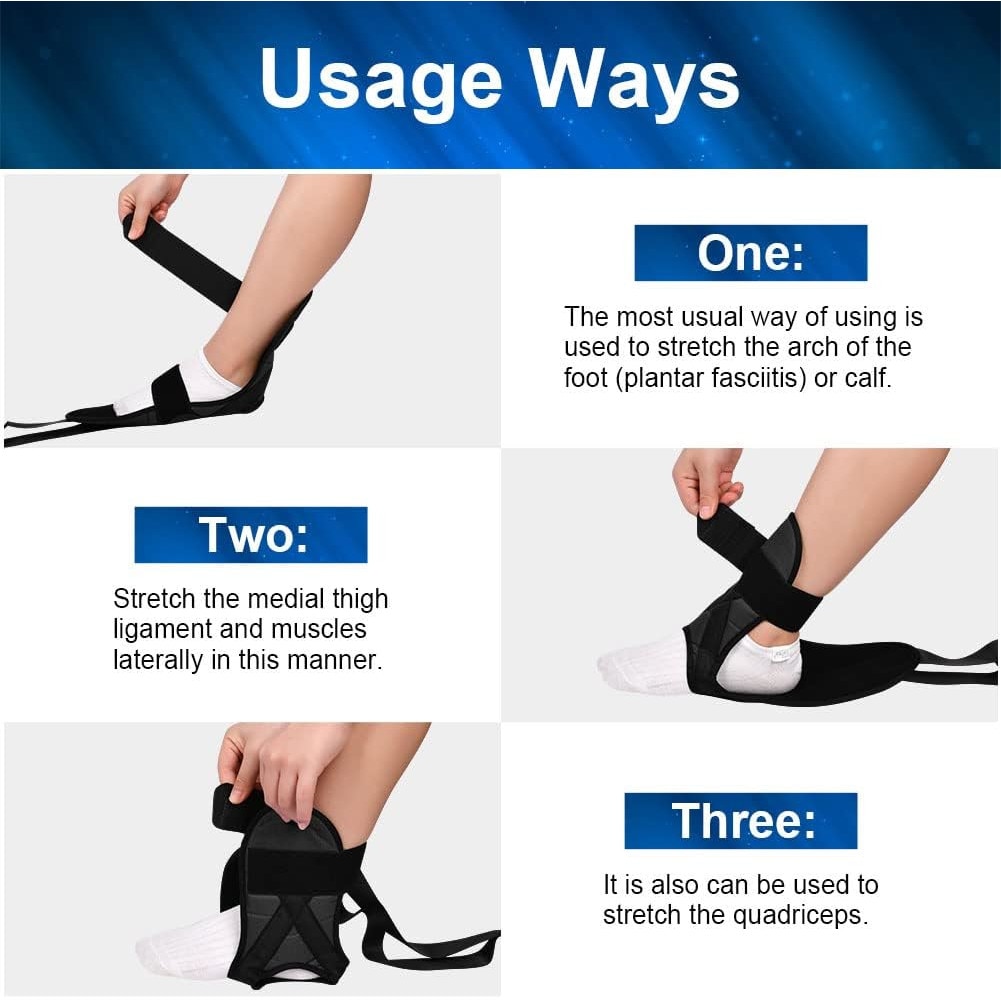 Usage Ways

One:

The most usual way of using is used to stretch the arch of the foot (plantar fasciitis) or calf.

Two:

Stretch the medial thigh ligament and muscles laterally in this manner.

Three:

It is also can be used to stretch the quadriceps.