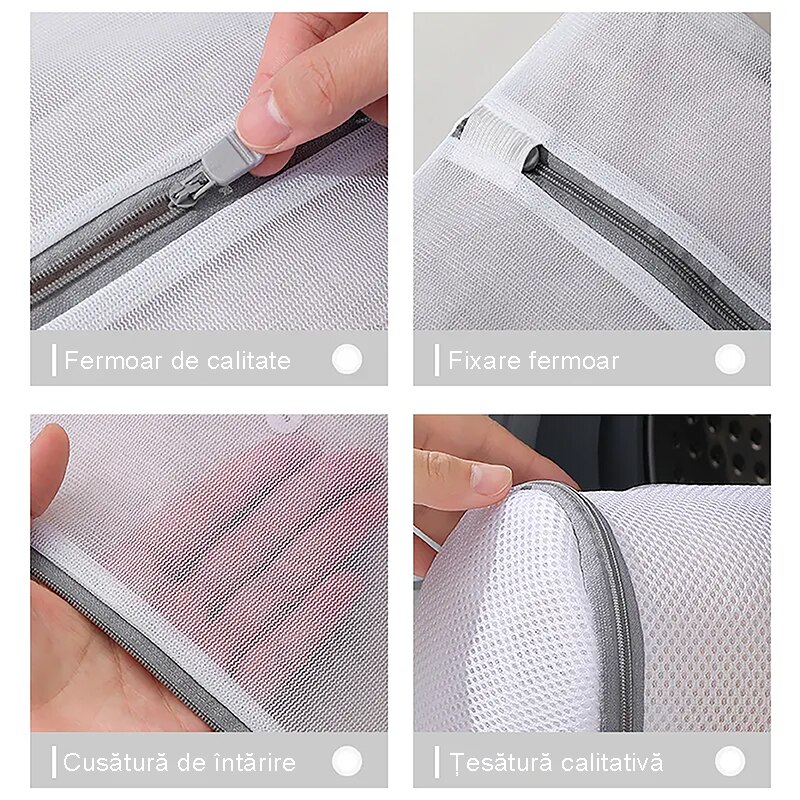 Fermoar de calitate

Fixare fermoar

Cusătură de întărire

Țesătură calitativă