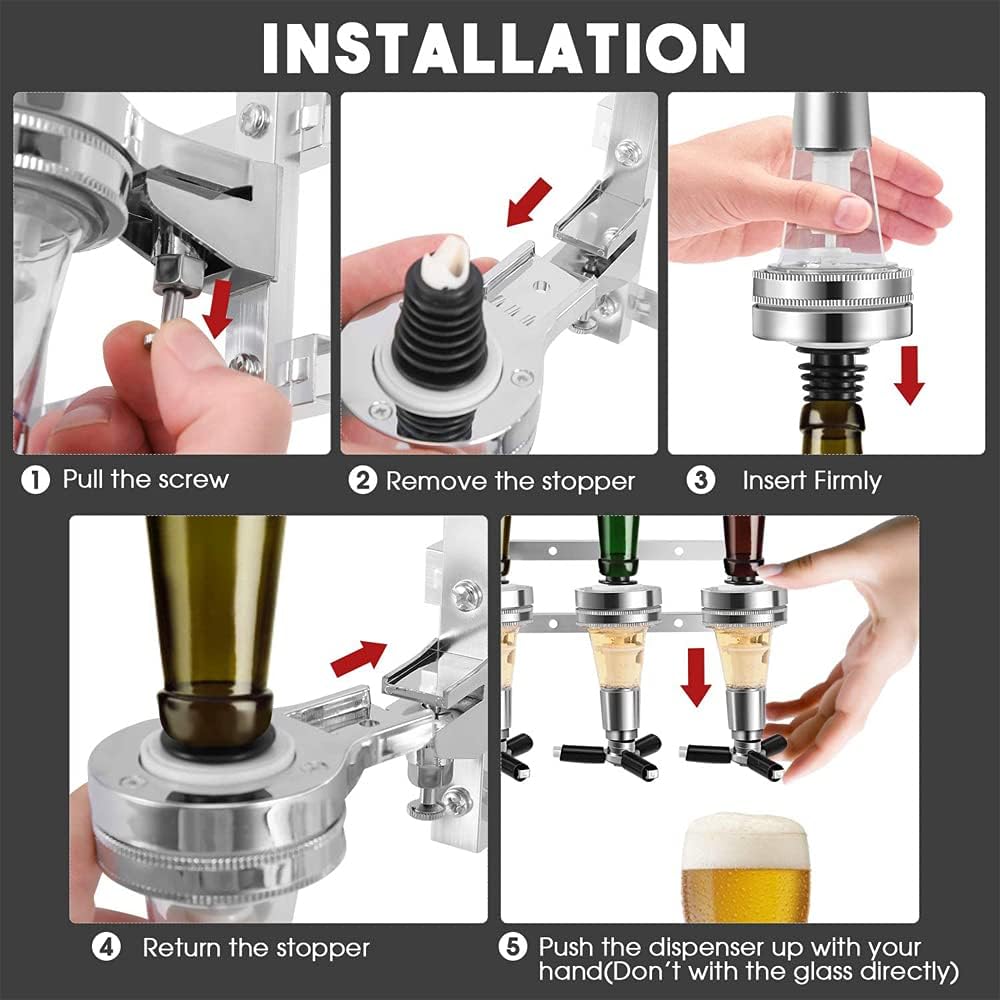 INSTALLATION

1 Pull the screw

2 Remove the stopper

3 Insert Firmly

4 Return the stopper

5 Push the dispenser up with your hand(Don't with the glass directly)