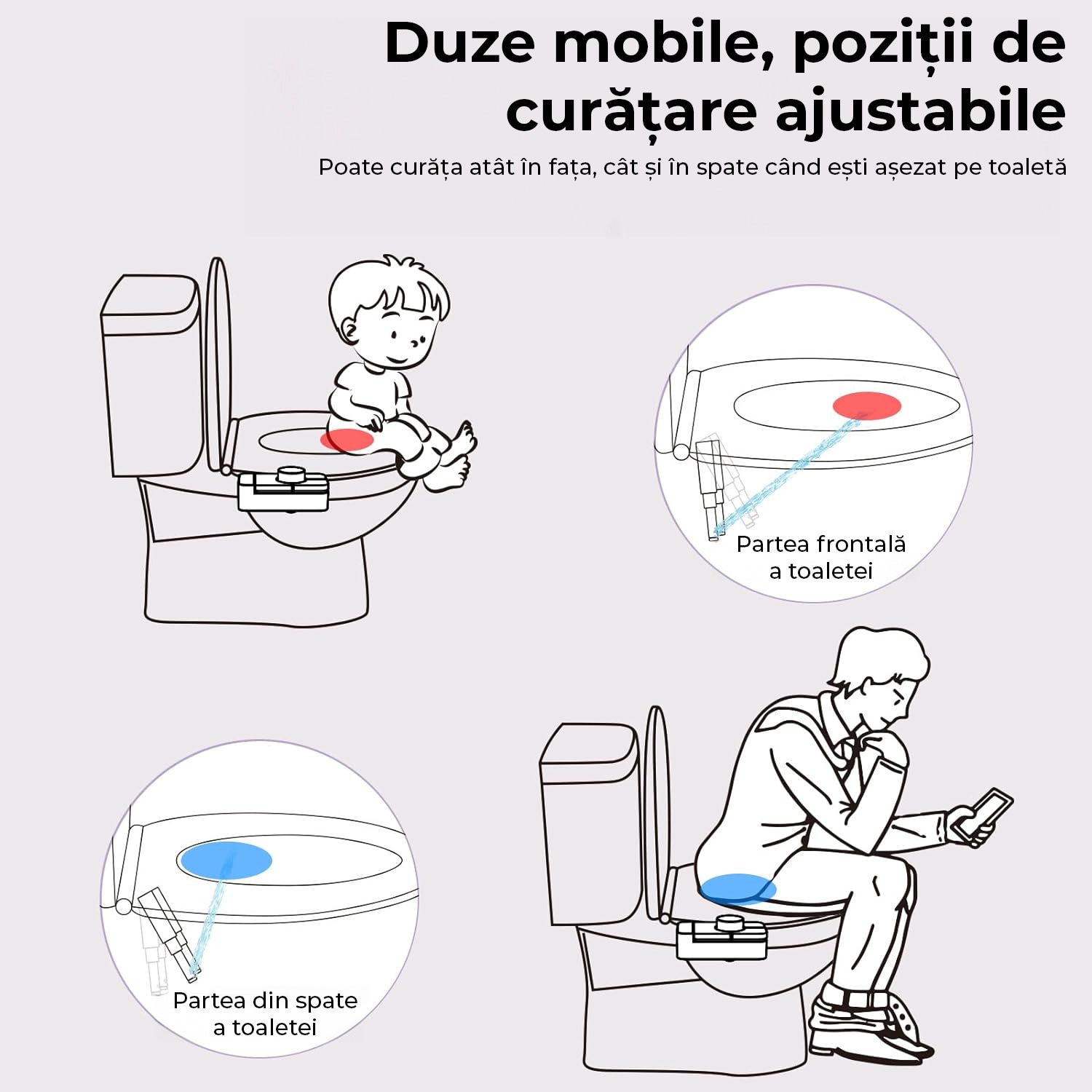 Duze mobile, poziții de curățare ajustabile

Poate curăța atât în fața, cât și în spate când ești așezat pe toaletă

Partea frontală a toaletei

Partea din spate a toaletei