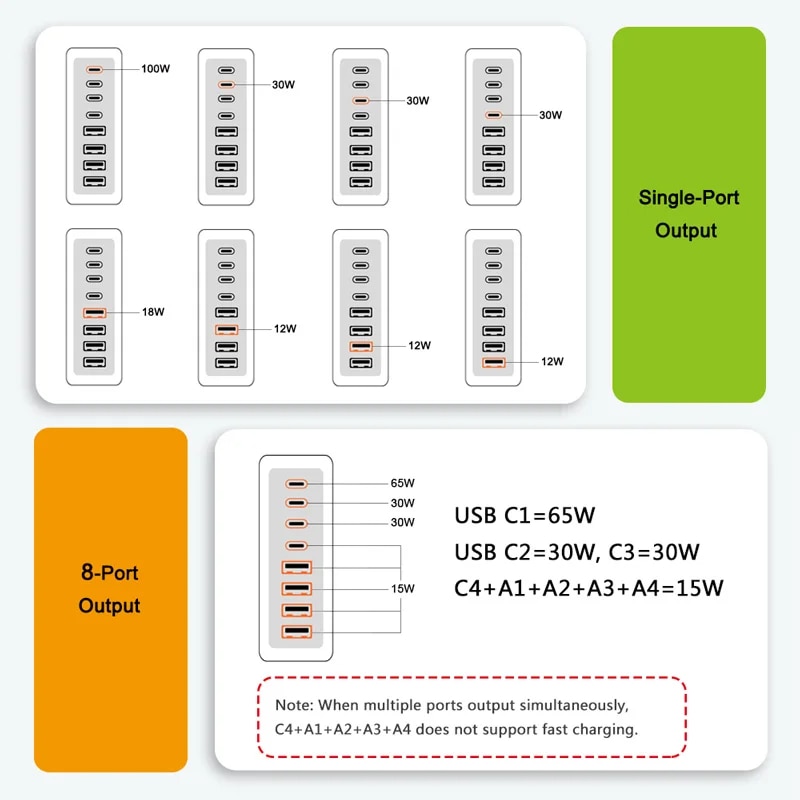 100W

30W

30W

30W

18W

12W

12W

12W

Single-Port Output

8-Port Output

65W
30W
30W
15W

USB C1=65W
USB C2=30W, C3=30W
C4+A1+A2+A3+A4=15W

Note: When multiple ports output simultaneously, C4+A1+A2+A3+A4 does not support fast charging.