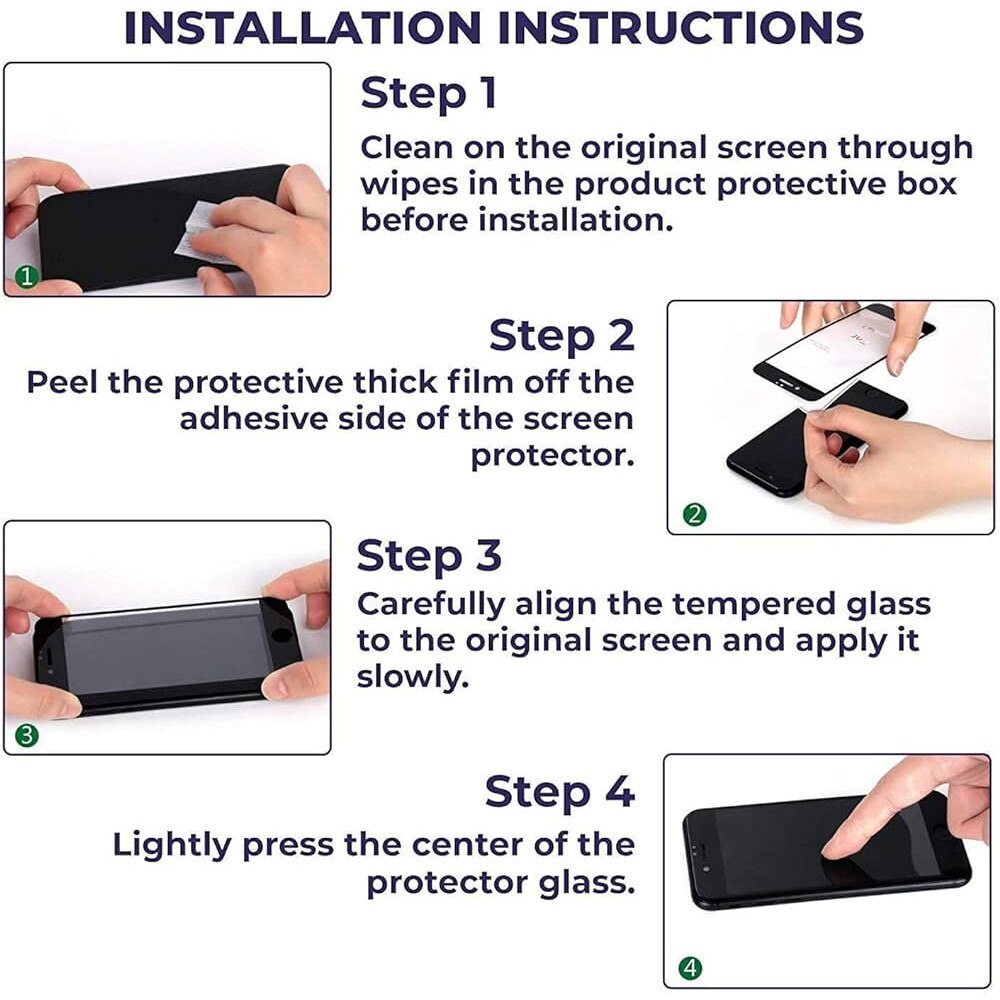 INSTALLATION INSTRUCTIONS

1

Step 1

Clean on the original screen through wipes in the product protective box before installation.

Step 2

Peel the protective thick film off the adhesive side of the screen protector.

2

3

Step 3

Carefully align the tempered glass to the original screen and apply it slowly.

Step 4

Lightly press the center of the protector glass.

4